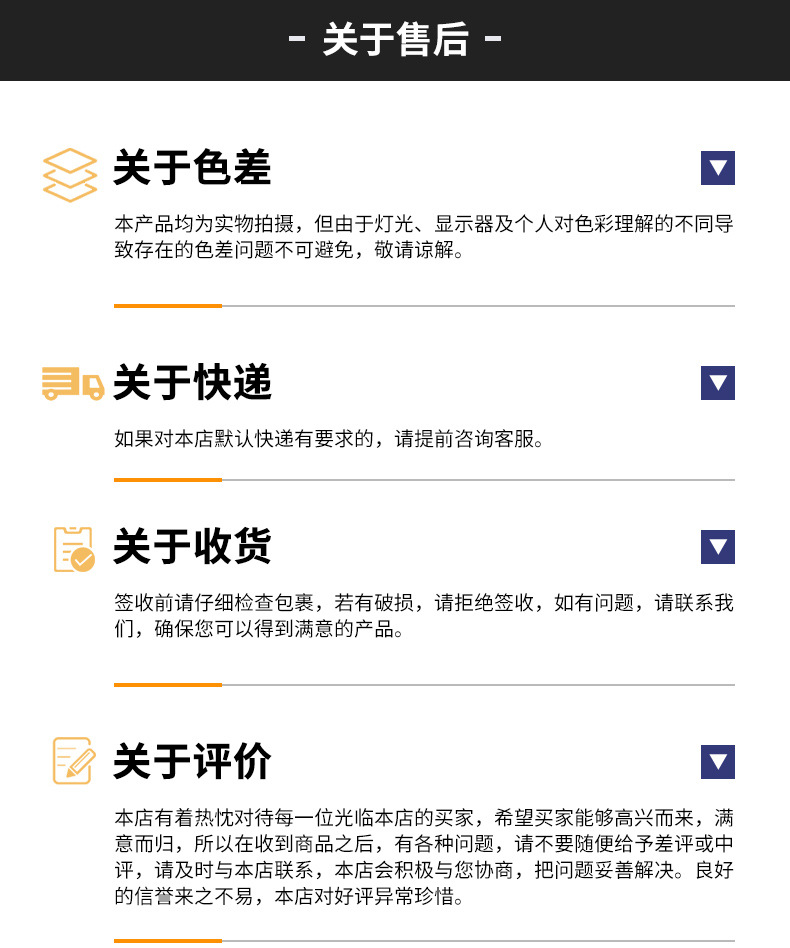 - 关于售后 -

关于色差

本产品均为实物拍摄，但由于灯光、显示器及个人对色彩理解的不同导致存在的色差问题不可避免，敬请谅解。

关于快递

如果对本店默认快递有要求的，请提前咨询客服。

关于收货

签收前请仔细检查包裹，若有破损，请拒绝签收，如有问题，请联系我们，确保您可以得到满意的产品。

关于评价

本店有着热忱对待每一位光临本店的买家，希望买家能够高兴而来，满意而归，所以在收到商品之后，有各种问题，请不要随便给予差评或中评，请及时与本店联系，本店会积极与您协商，把问题妥善解决。良好的信誉来之不易，本店对好评异常珍惜。