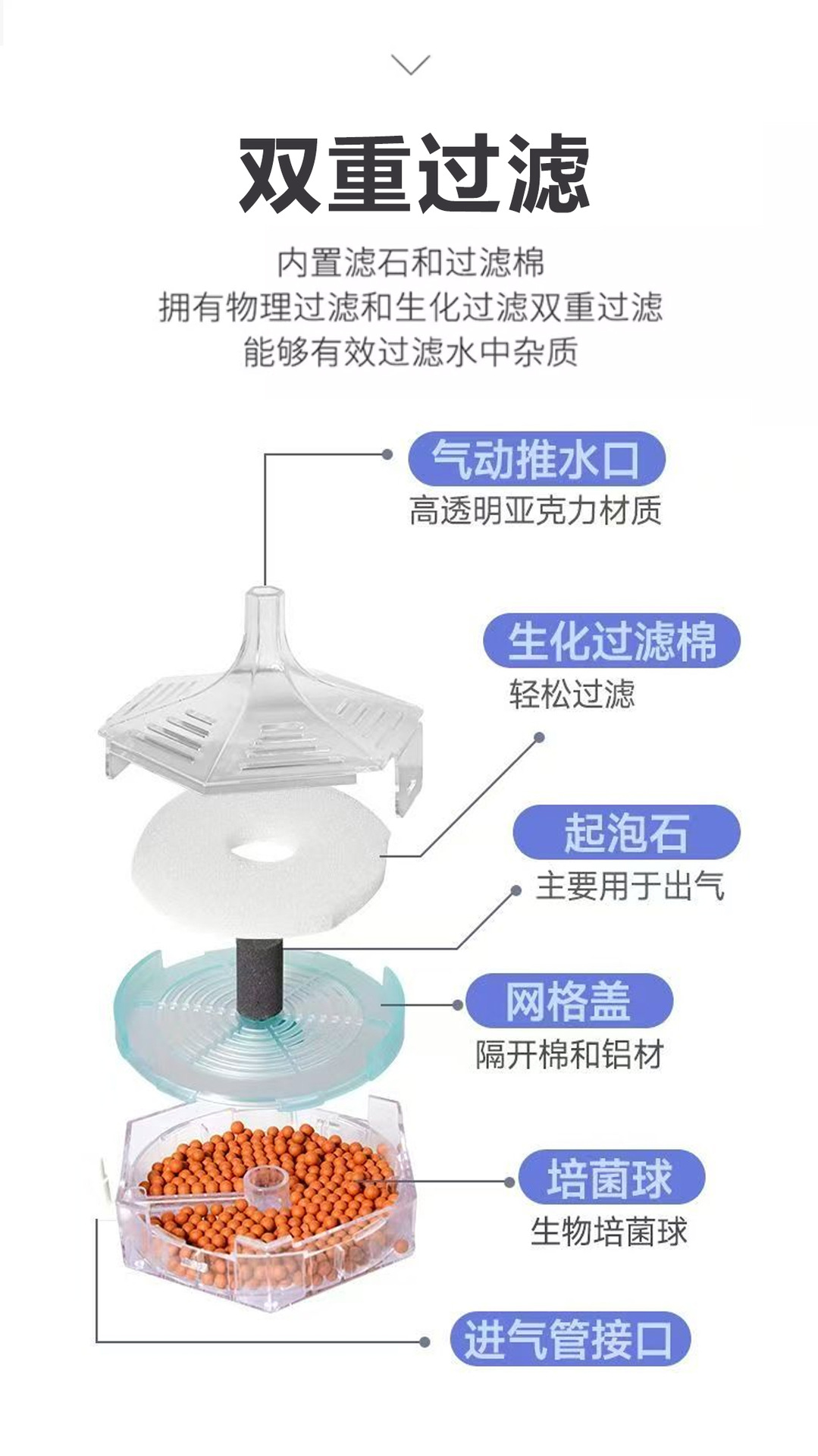 双重过滤

内置滤石和过滤棉
拥有物理过滤和生化过滤双重过滤
能够有效过滤水中杂质

气动推水口
高透明亚克力材质

生化过滤棉
轻松过滤

起泡石
主要用于出气

网格盖
隔开棉和铝材

培菌球
生物培菌球

进气管接口