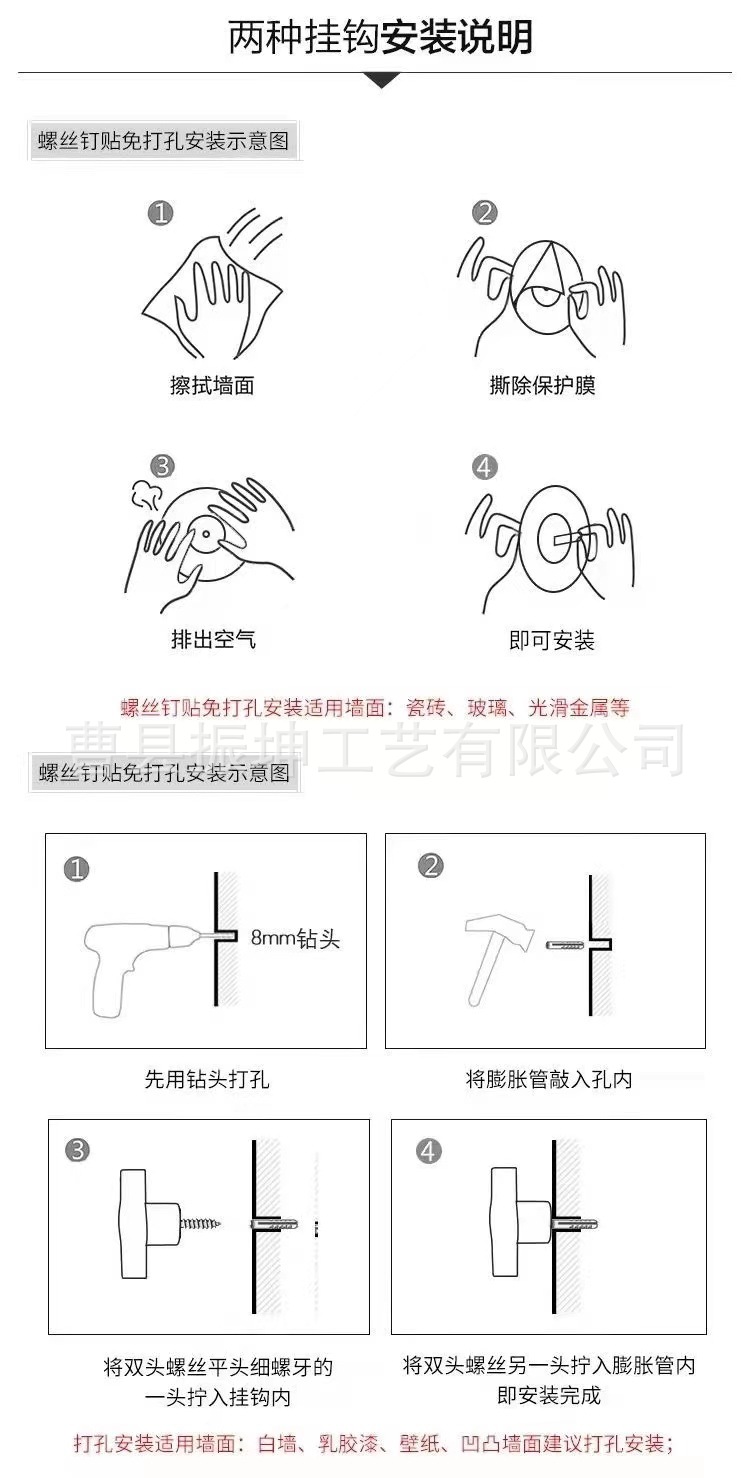 两种挂钩安装说明

螺丝钉贴免打孔安装示意图

1
擦拭墙面

2
撕除保护膜

3
排出空气

4
即可安装

螺丝钉贴免打孔安装适用墙面：瓷砖、玻璃、光滑金属等

曹县振坤工艺有限公司

螺丝钉贴免打孔安装示意图

1
8mm钻头
先用钻头打孔

2
将膨胀管敲入孔内

3
将双头螺丝平头细螺牙的一头拧入挂钩内

4
将双头螺丝另一头拧入膨胀管内即安装完成

打孔安装适用墙面：白墙、乳胶漆、壁纸、凹凸墙面建议打孔安装；