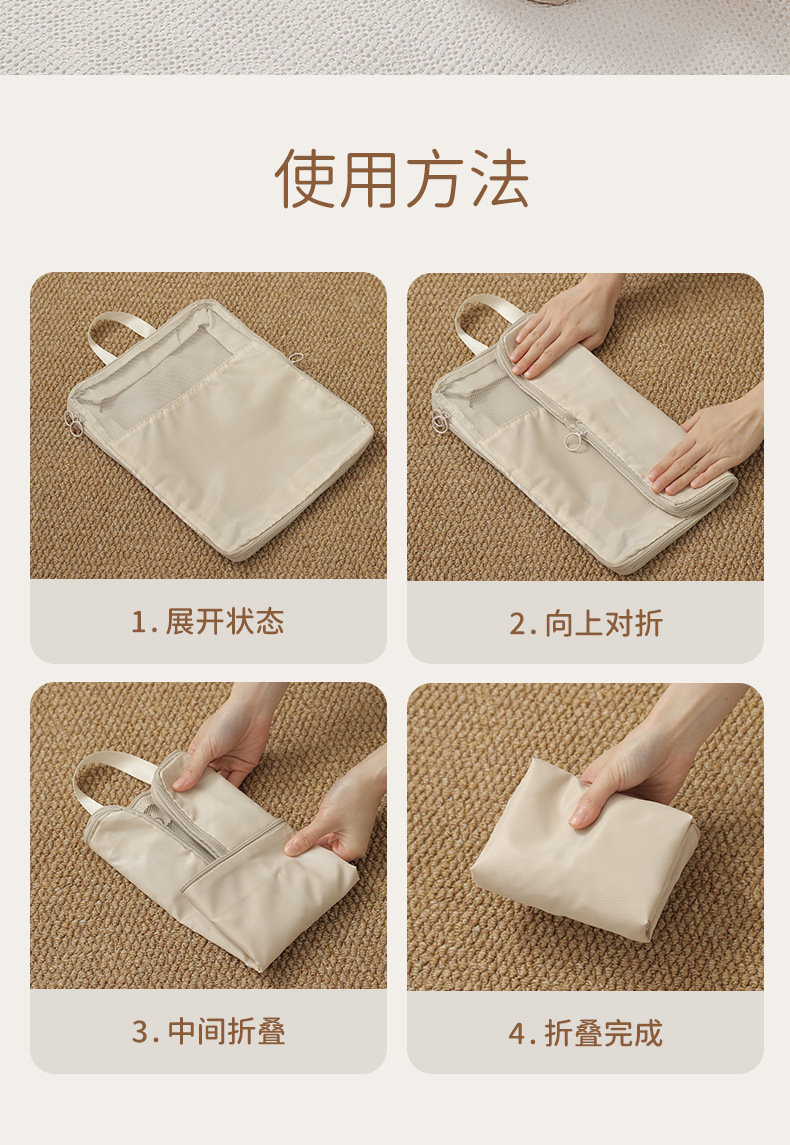 使用方法

1. 展开状态

2. 向上对折

3. 中间折叠

4. 折叠完成