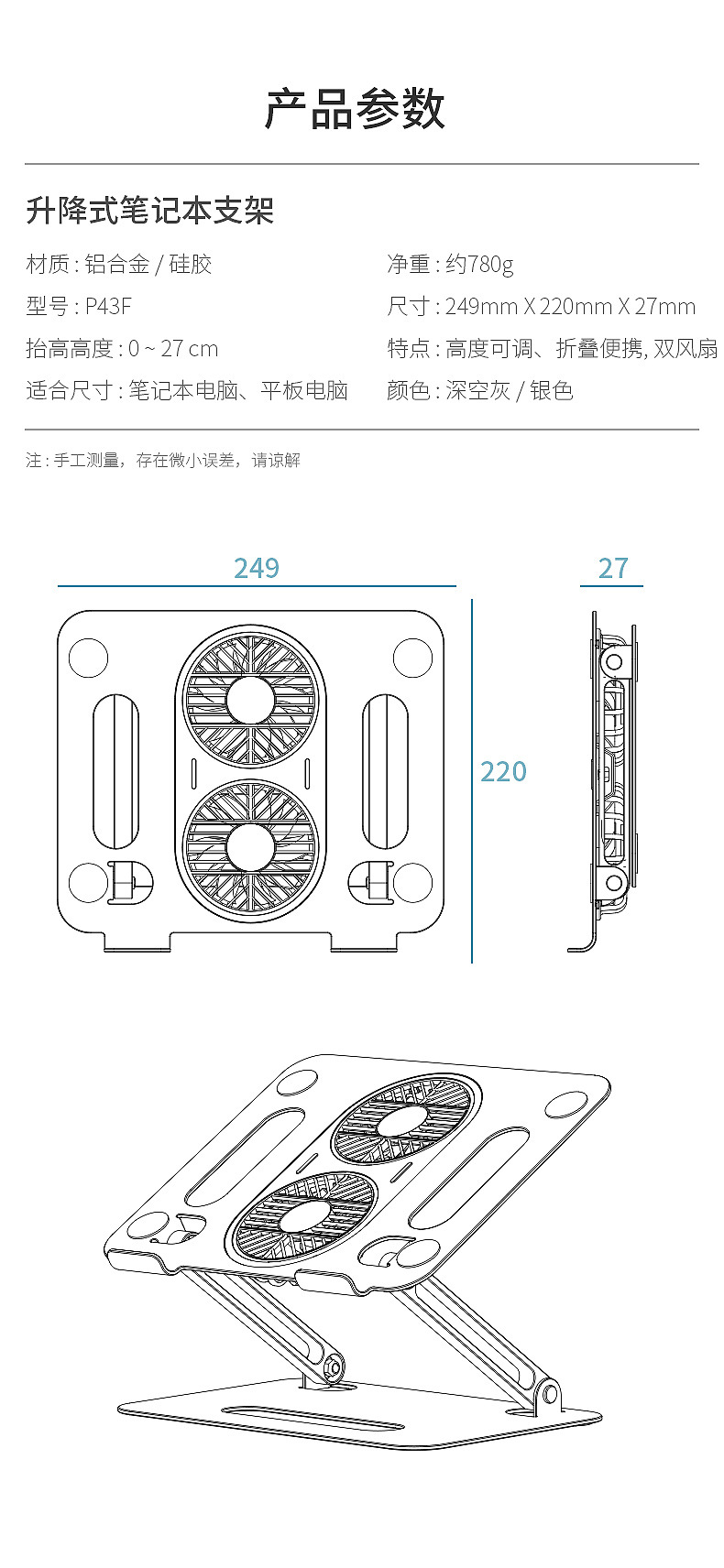 产品参数

升降式笔记本支架

材质 : 铝合金 / 硅胶

型号 : P43F

抬高高度 : 0 ~ 27 cm

适合尺寸 : 笔记本电脑、平板电脑

净重 : 约780g

尺寸 : 249mm X 220mm X 27mm

特点 : 高度可调、折叠便携, 双风扇

颜色 : 深空灰 / 银色

注 : 手工测量，存在微小误差，请谅解

249

27

220