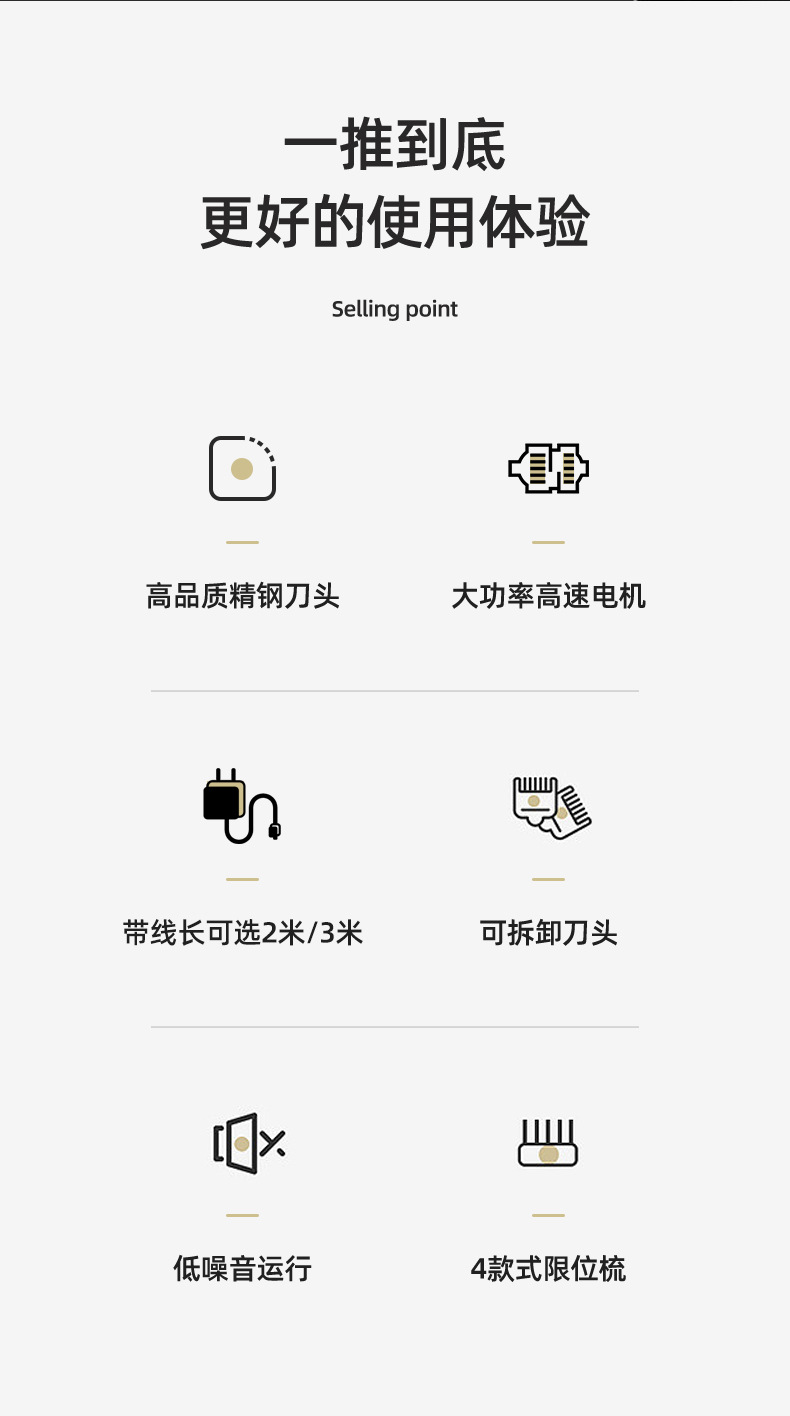 一推到底
更好的使用体验

Selling point

高品质精钢刀头

大功率高速电机

带线长可选2米/3米

可拆卸刀头

低噪音运行

4款式限位梳