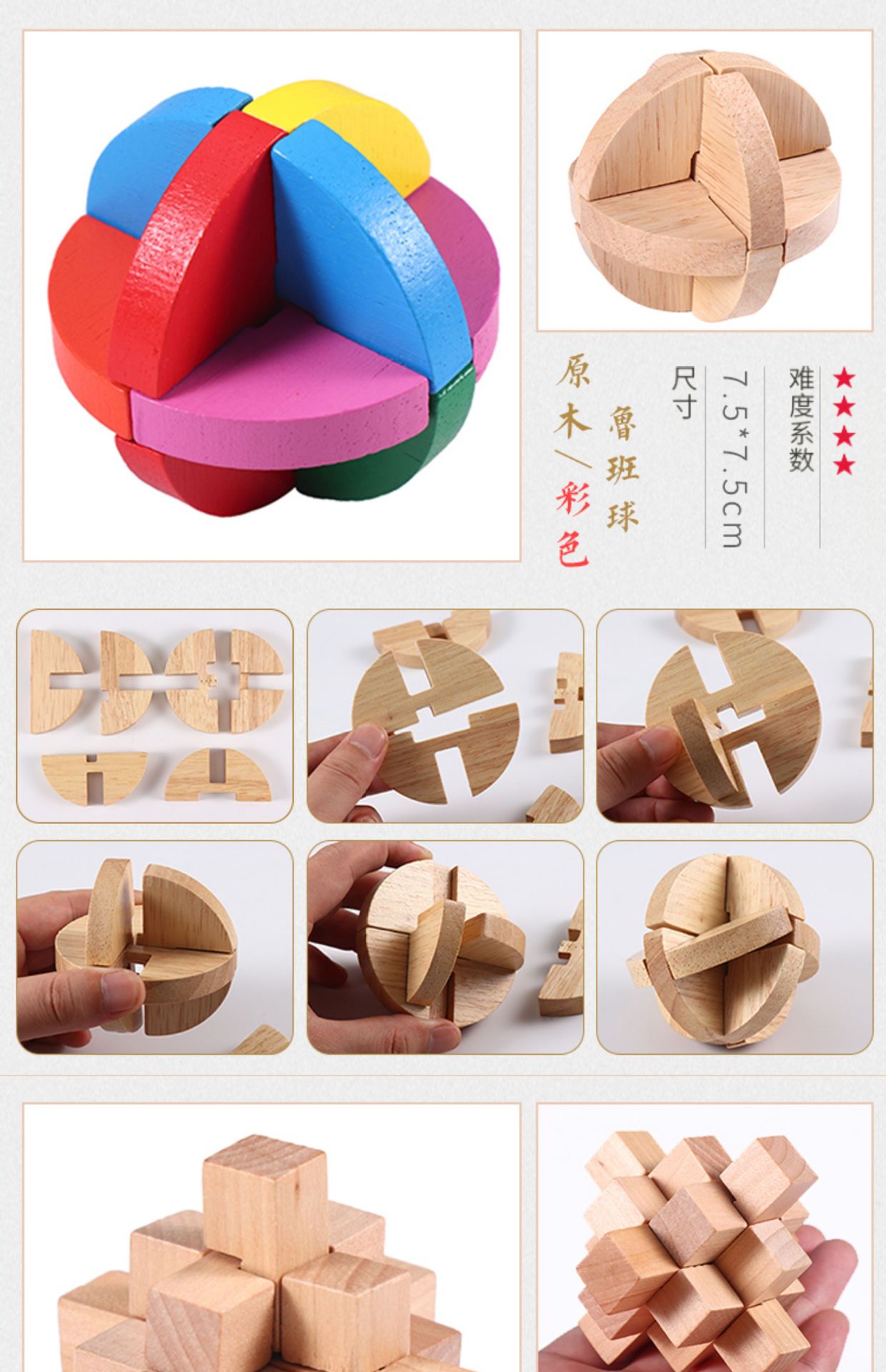 ★★★★
难度系数

7.5*7.5cm

尺寸

鲁班球

原木／彩色