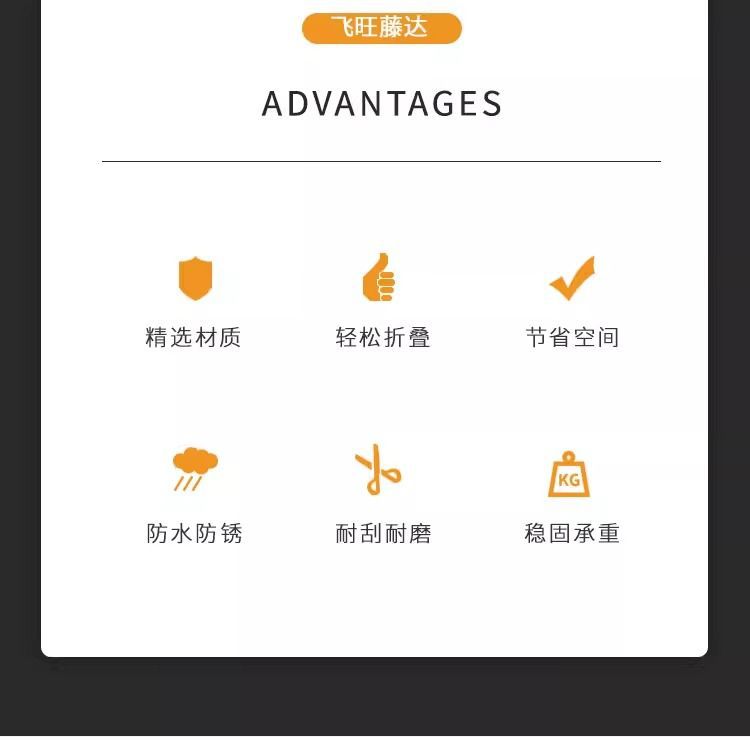 飞旺藤达

ADVANTAGES

精选材质

轻松折叠

节省空间

防水防锈

耐刮耐磨

KG

稳固承重