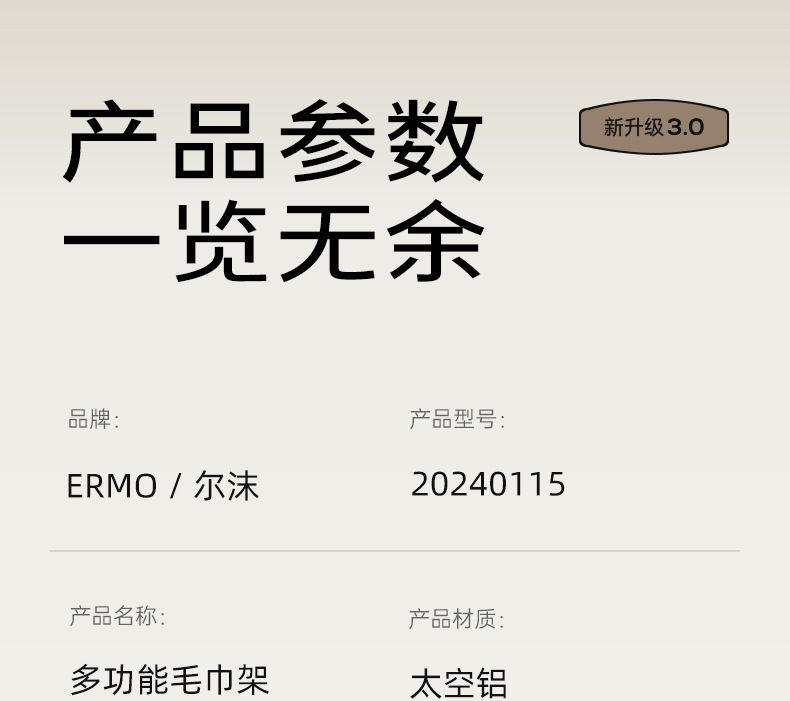 产品参数
一览无余

新升级3.0

品牌:
ERMO / 尔沫

产品型号:
20240115

产品名称:
多功能毛巾架

产品材质:
太空铝