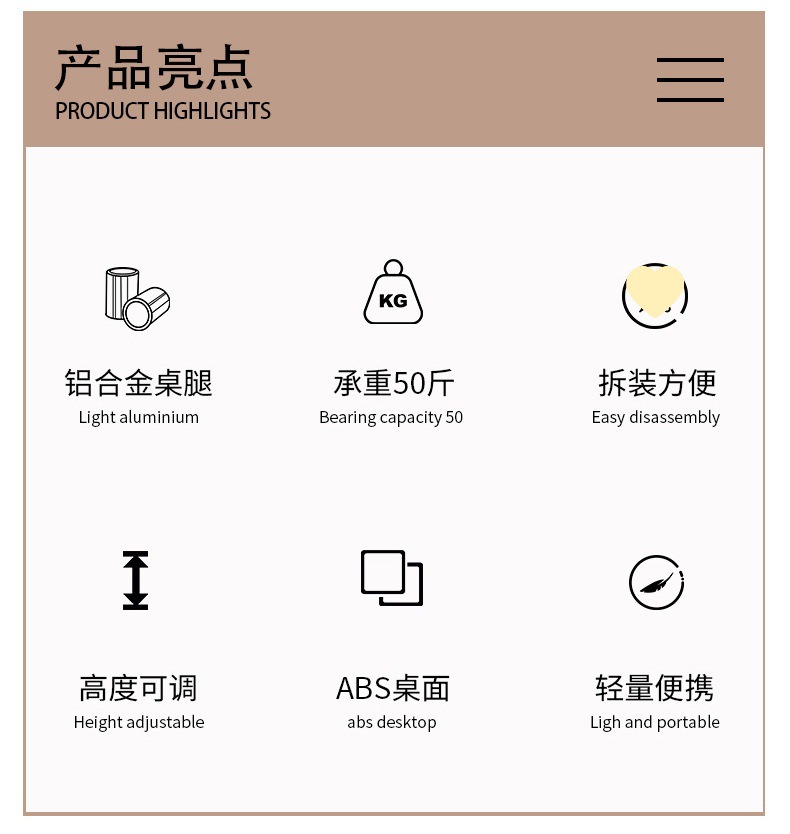 产品亮点
PRODUCT HIGHLIGHTS

KG

铝合金桌腿
Light aluminium

承重50斤
Bearing capacity 50

拆装方便
Easy disassembly

高度可调
Height adjustable

ABS桌面
abs desktop

轻量便携
Ligh and portable