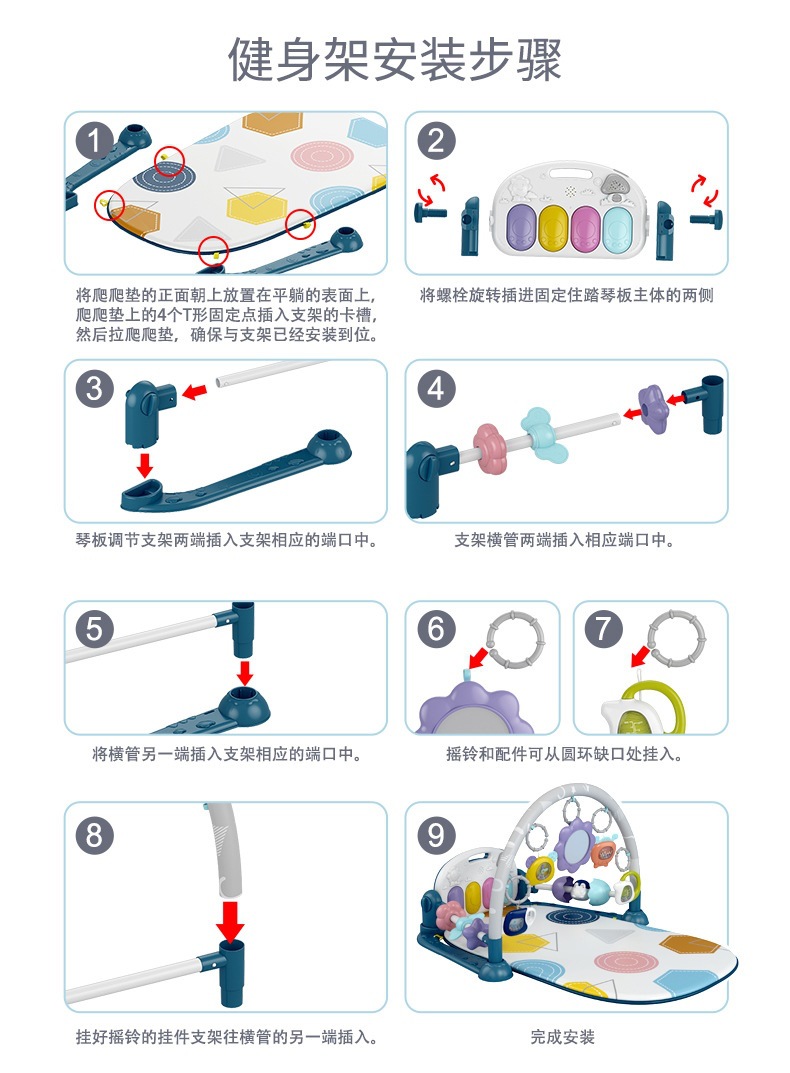 健身架安装步骤

1

将爬爬垫的正面朝上放置在平躺的表面上，爬爬垫上的4个T形固定点插入支架的卡槽，然后拉爬爬垫，确保与支架已经安装到位。

2

将螺栓旋转插进固定住踏琴板主体的两侧

3

琴板调节支架两端插入支架相应的端口中。

4

支架横管两端插入相应端口中。

5

将横管另一端插入支架相应的端口中。

6

7

摇铃和配件可从圆环缺口处挂入。

8

挂好摇铃的挂件支架往横管的另一端插入。

9

完成安装