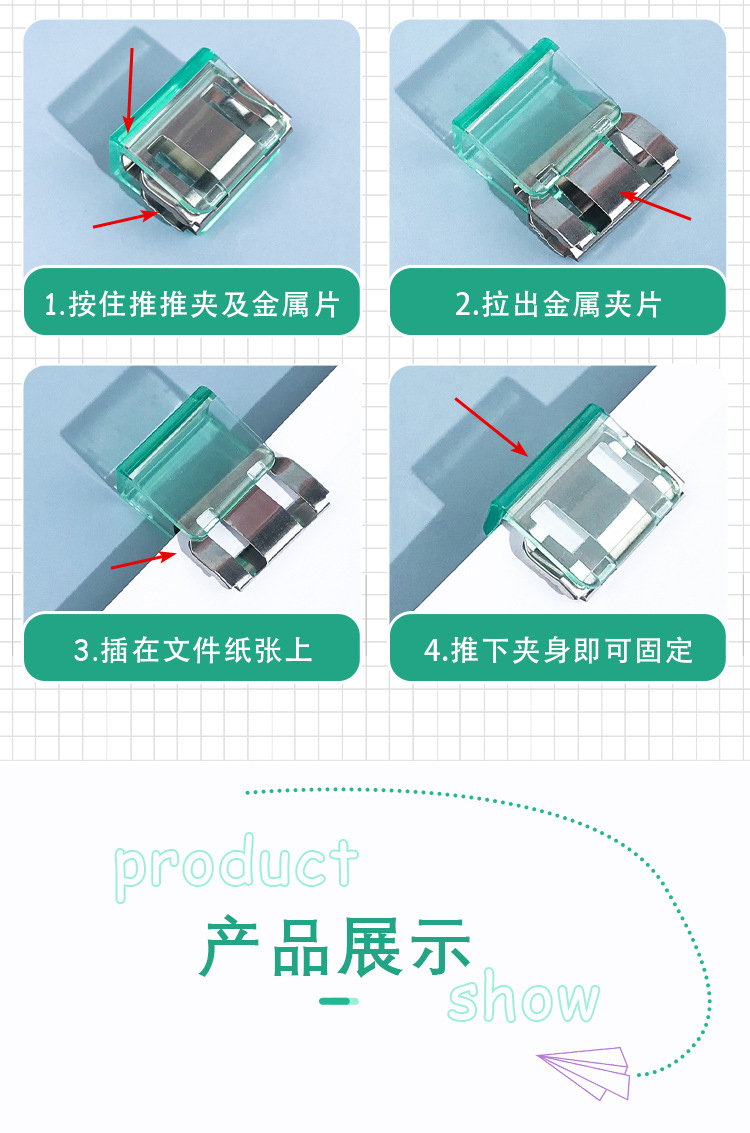 1.按住推推夹及金属片

2.拉出金属夹片

3.插在文件纸张上

4.推下夹身即可固定

product

产品展示

show