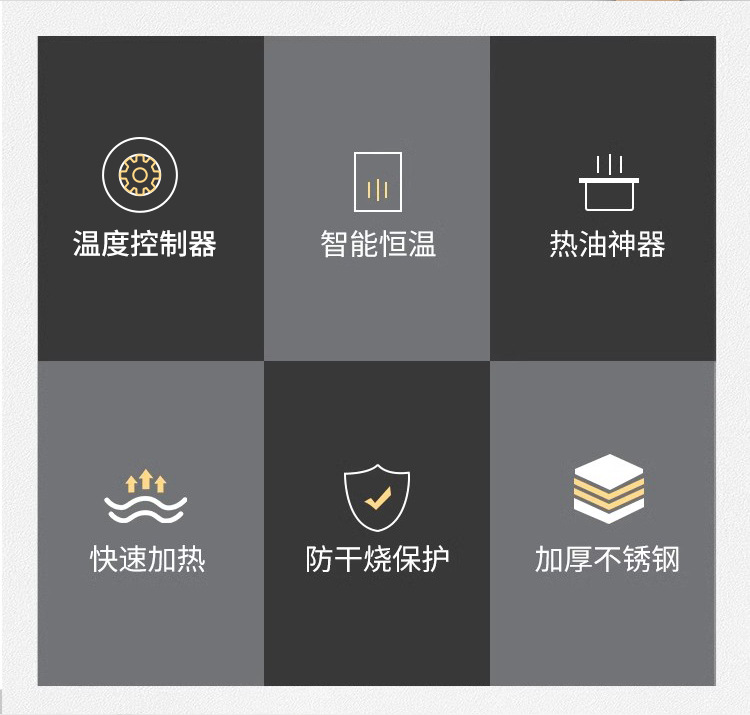 温度控制器

智能恒温

热油神器

快速加热

防干烧保护

加厚不锈钢