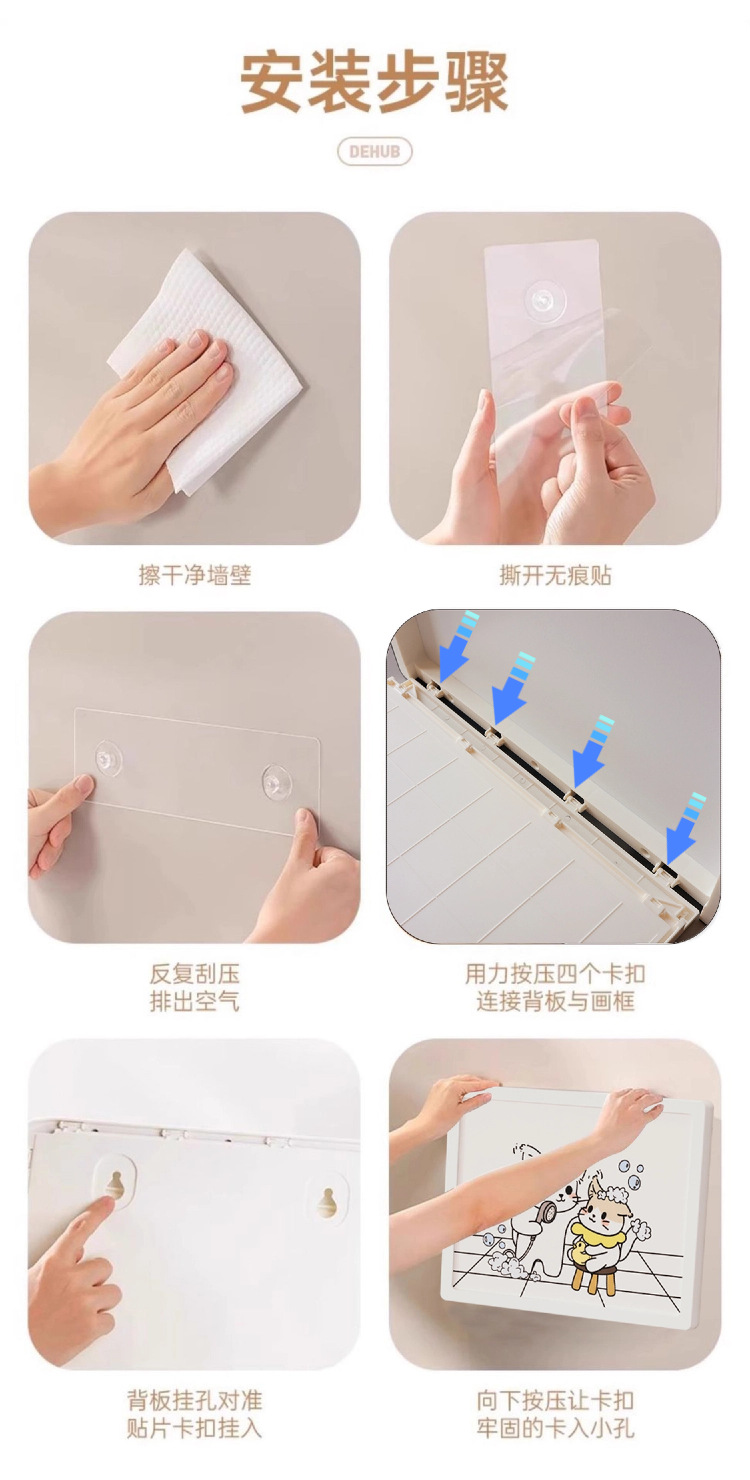 安装步骤

DEHUB

擦干净墙壁

撕开无痕贴

反复刮压
排出空气

用力按压四个卡扣
连接背板与画框

背板挂孔对准
贴片卡扣挂入

向下按压让卡扣
牢固的卡入小孔