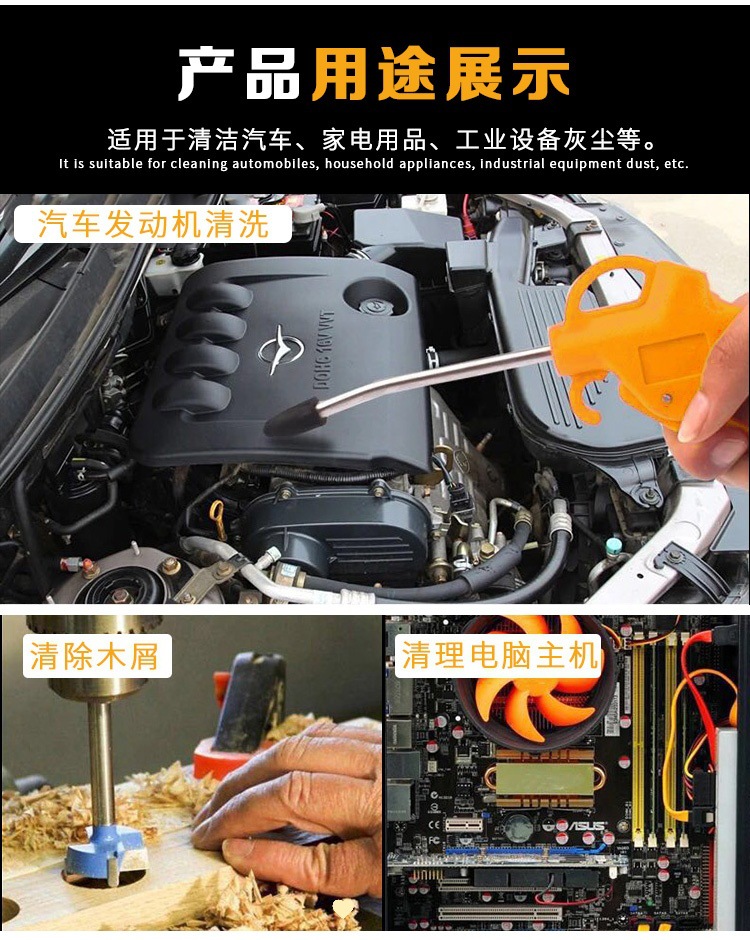 产品用途展示

适用于清洁汽车、家电用品、工业设备灰尘等。
It is suitable for cleaning automobiles, household appliances, industrial equipment dust, etc.

汽车发动机清洗

DOHC 16V VVT

清除木屑

清理电脑主机

ASUS