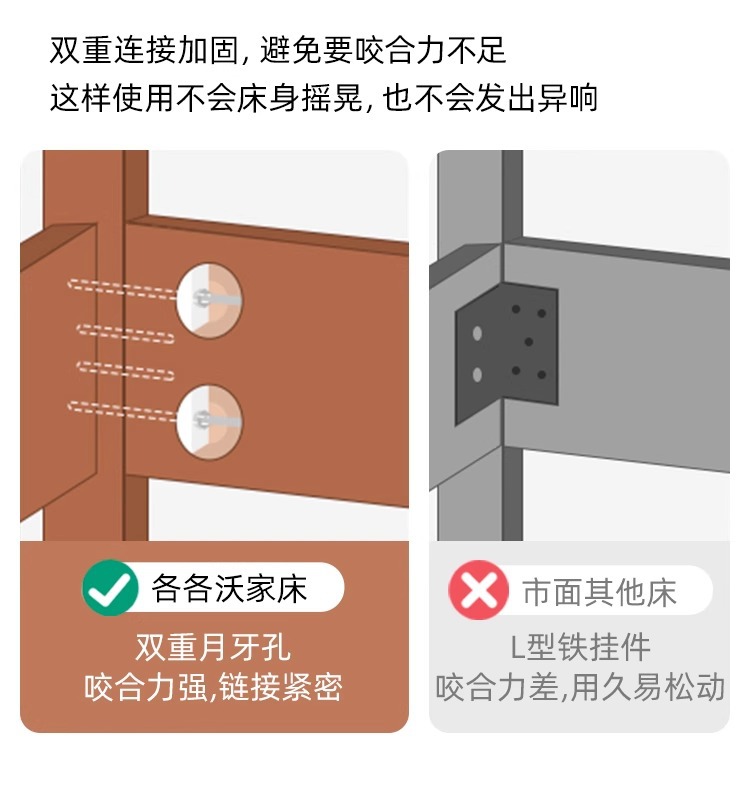 双重连接加固, 避免要咬合力不足
这样使用不会床身摇晃, 也不会发出异响

各各沃家床
双重月牙孔
咬合力强,链接紧密

市面其他床
L型铁挂件
咬合力差,用久易松动