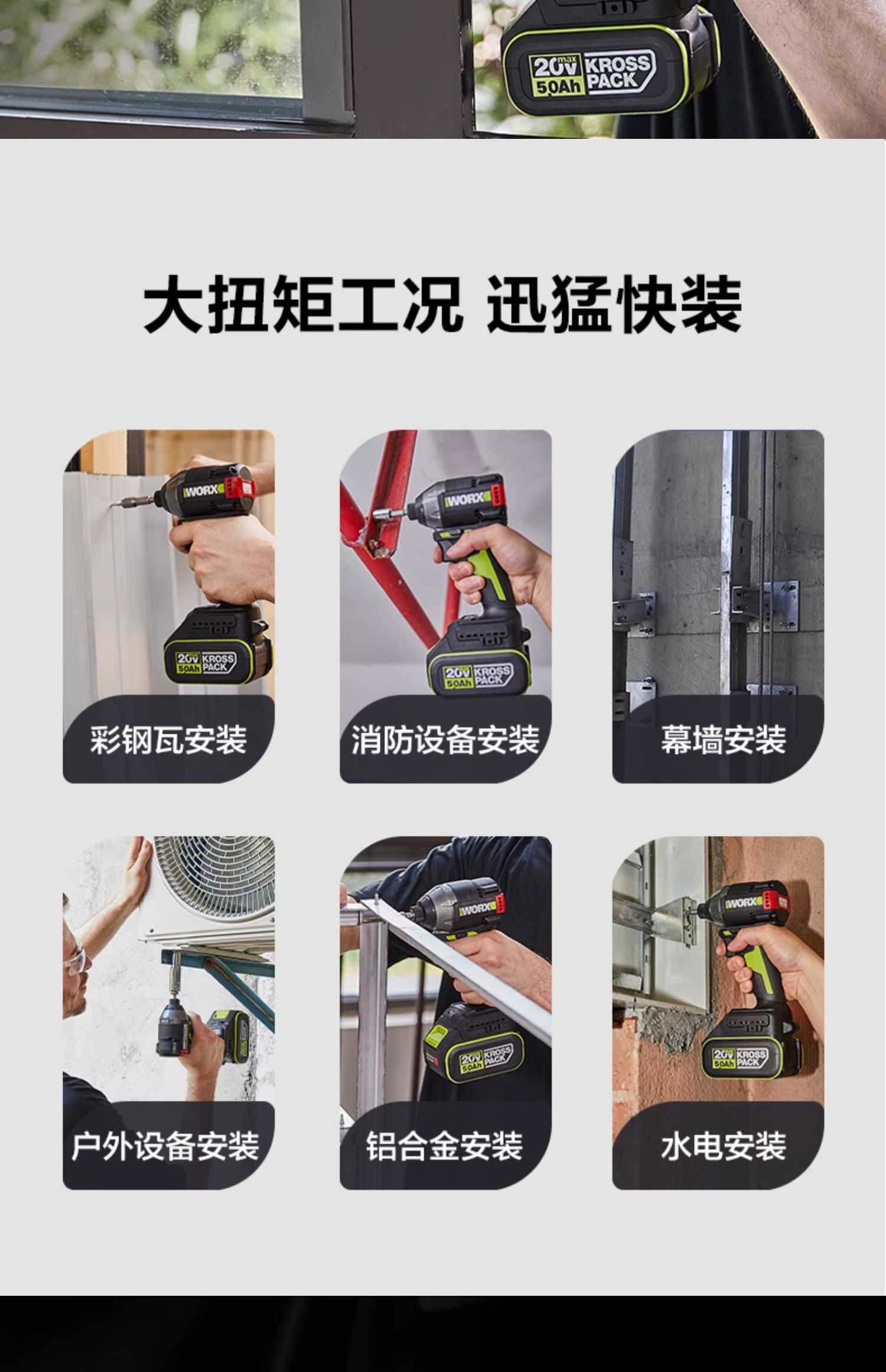 20V max 5.0Ah KROSS PACK

大扭矩工况 迅猛快装

WORX 20V 5.0Ah KROSS PACK
彩钢瓦安装

WORX 20V 5.0Ah KROSS PACK
消防设备安装

幕墙安装

户外设备安装

WORX 20V 5.0Ah KROSS PACK
铝合金安装

WORX 20V 5.0Ah KROSS PACK
水电安装