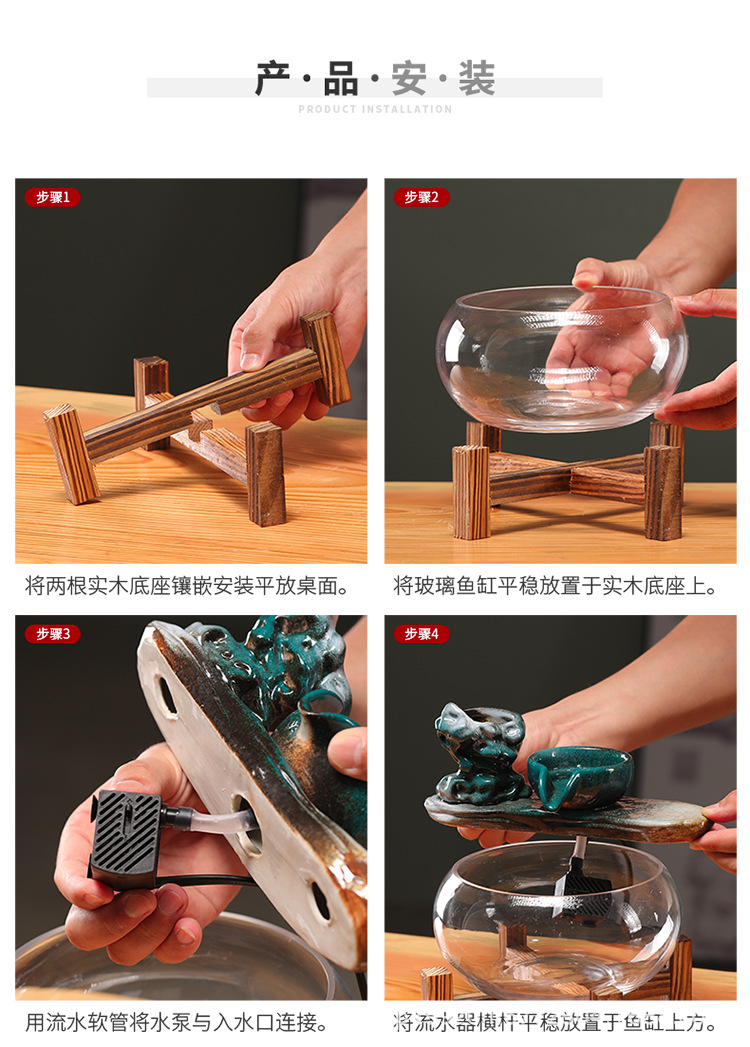 产·品·安·装
PRODUCT INSTALLATION

步骤1

将两根实木底座镶嵌安装平放桌面。

步骤2

将玻璃鱼缸平稳放置于实木底座上。

步骤3

用流水软管将水泵与入水口连接。

步骤4

将流水器横杆平稳放置于鱼缸上方。