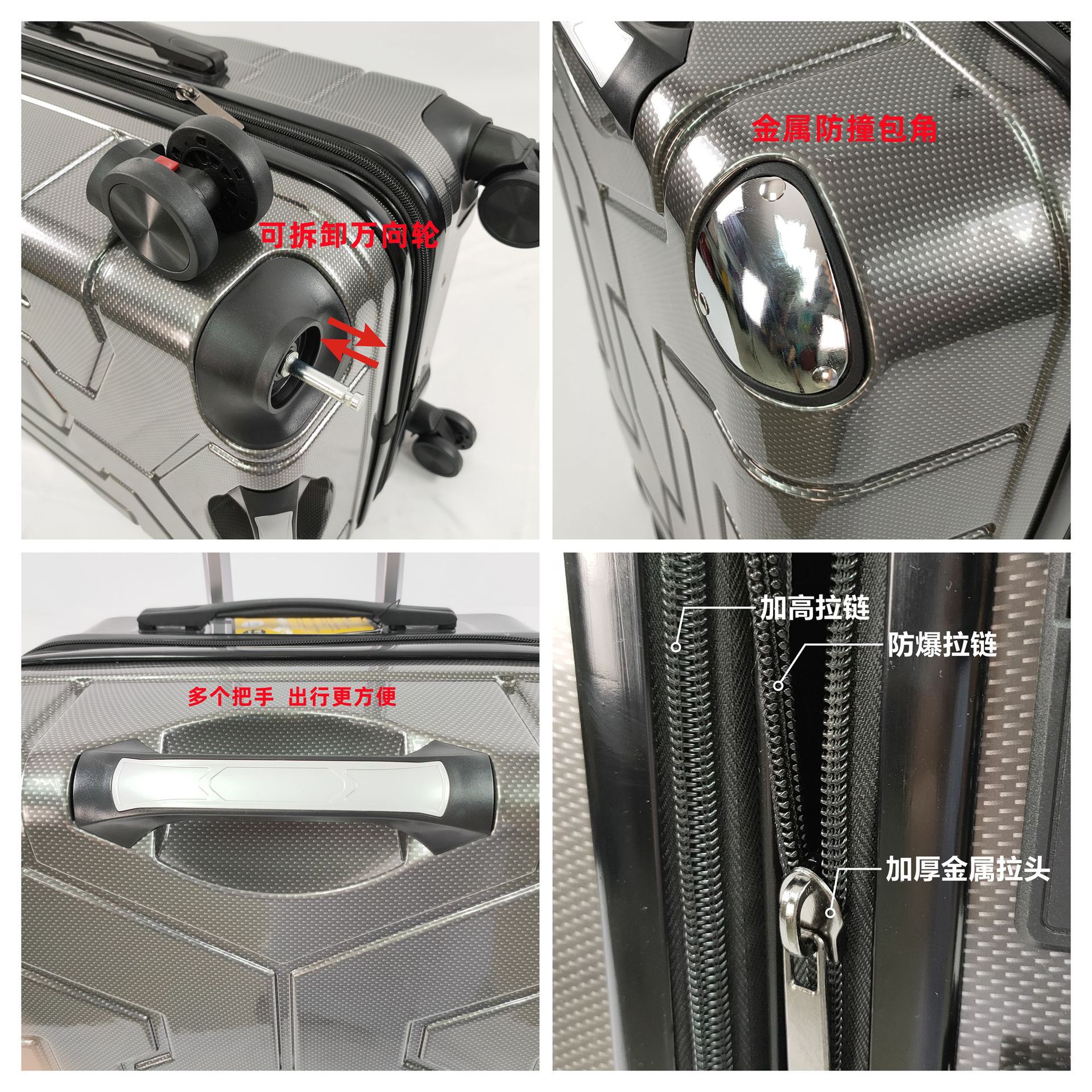 可拆卸万向轮

金属防撞包角

多个把手 出行更方便

加高拉链

防爆拉链

加厚金属拉头