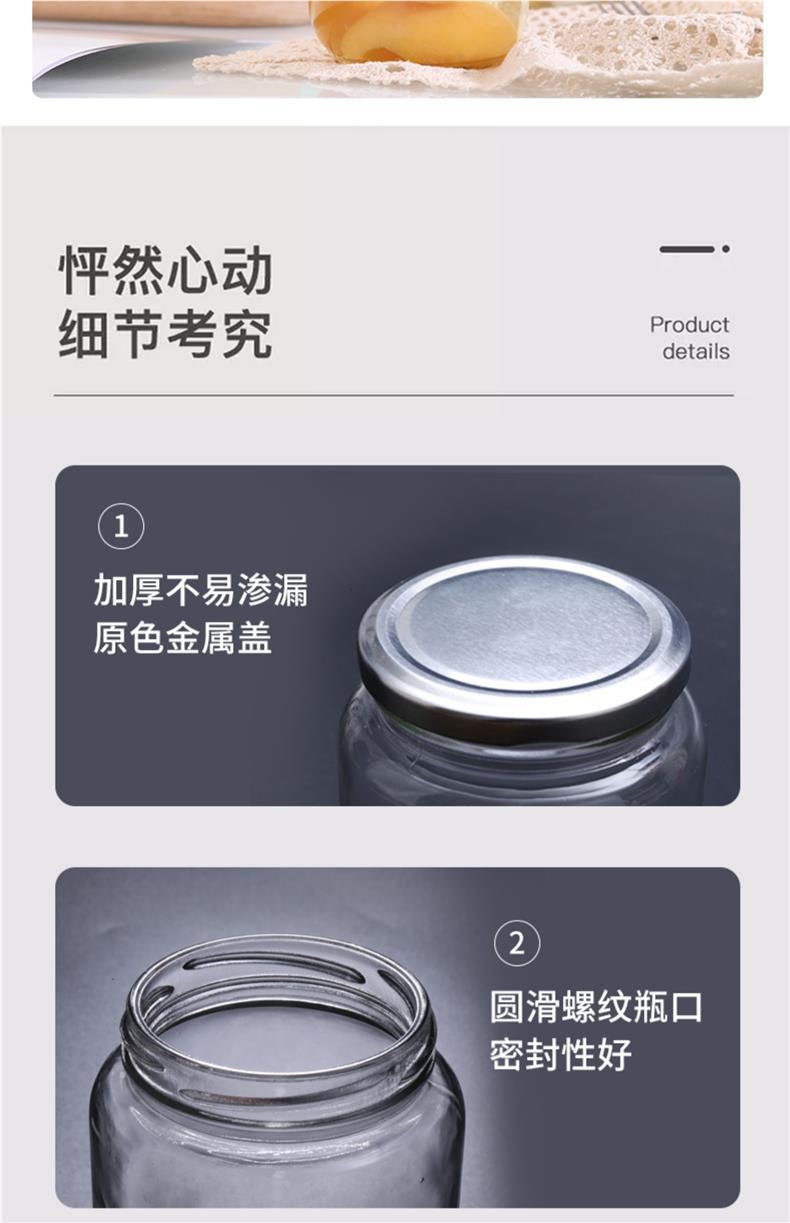 怦然心动
细节考究

Product
details

1
加厚不易渗漏
原色金属盖

2
圆滑螺纹瓶口
密封性好