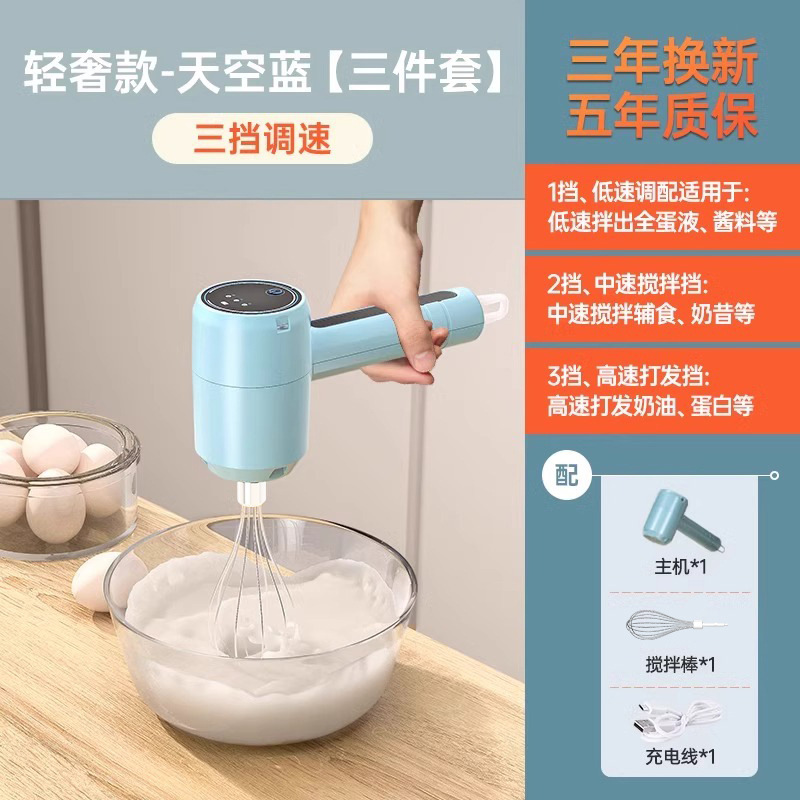 轻奢款-天空蓝【三件套】

三挡调速

三年换新
五年质保

1挡、低速调配适用于:
低速拌出全蛋液、酱料等

2挡、中速搅拌挡:
中速搅拌辅食、奶昔等

3挡、高速打发挡:
高速打发奶油、蛋白等

配

主机*1

搅拌棒*1

充电线*1