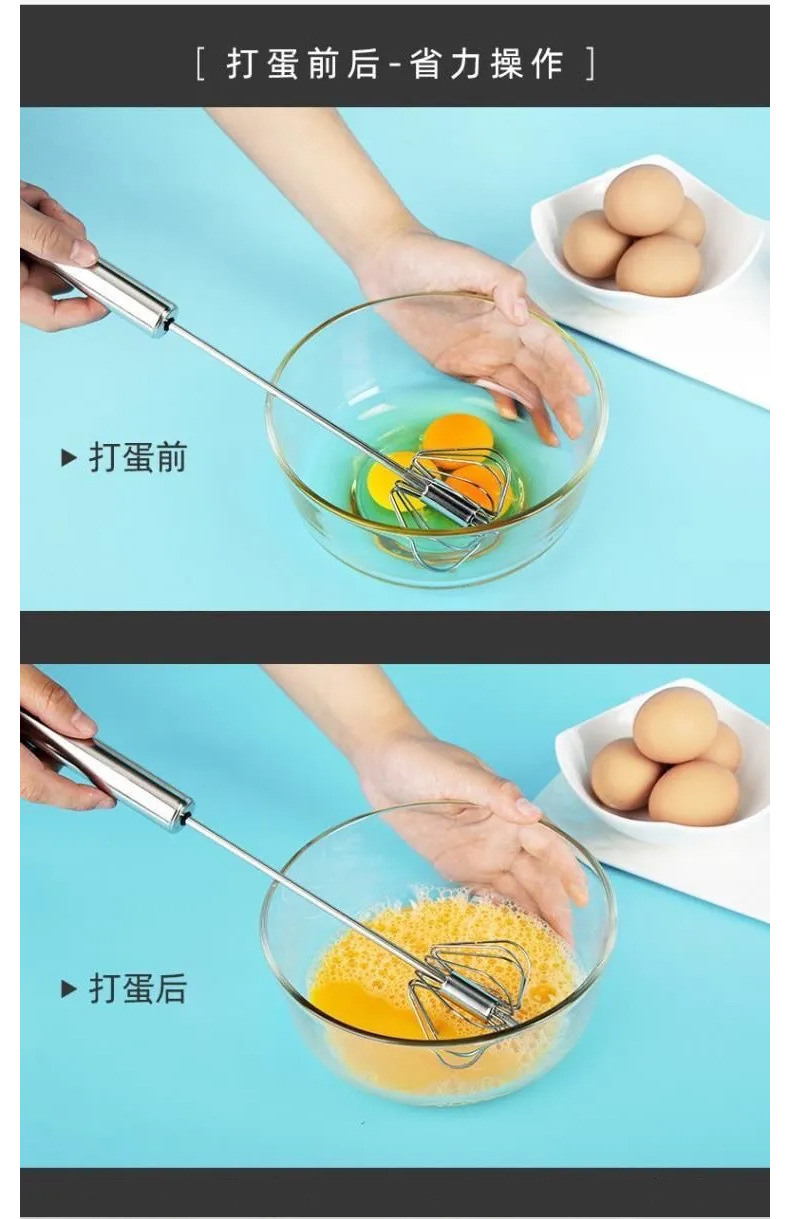 [ 打蛋前后-省力操作 ]

▶ 打蛋前

▶ 打蛋后