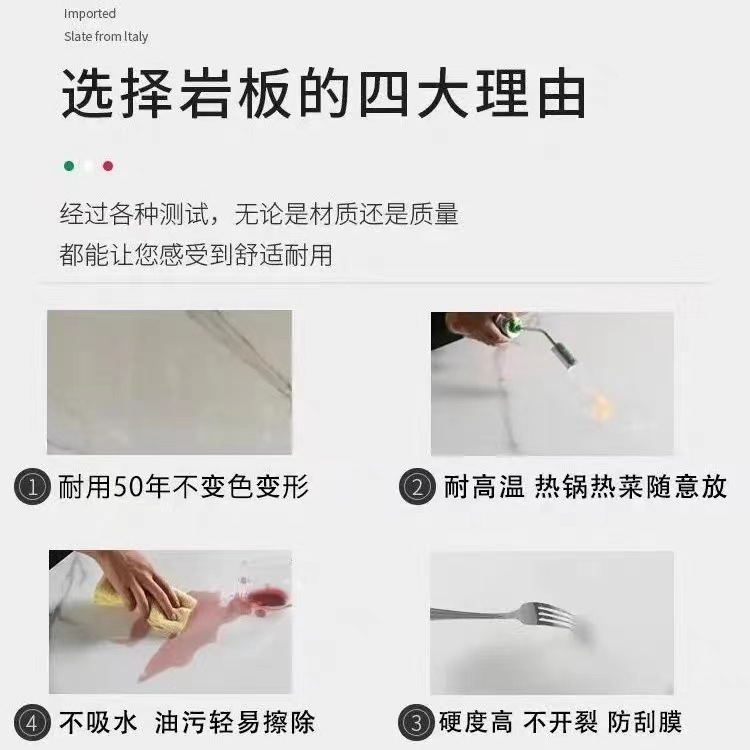 Imported
Slate from Italy

选择岩板的四大理由

经过各种测试，无论是材质还是质量
都能让您感受到舒适耐用

① 耐用50年不变色变形

② 耐高温 热锅热菜随意放

④ 不吸水 油污轻易擦除

③ 硬度高 不开裂 防刮膜