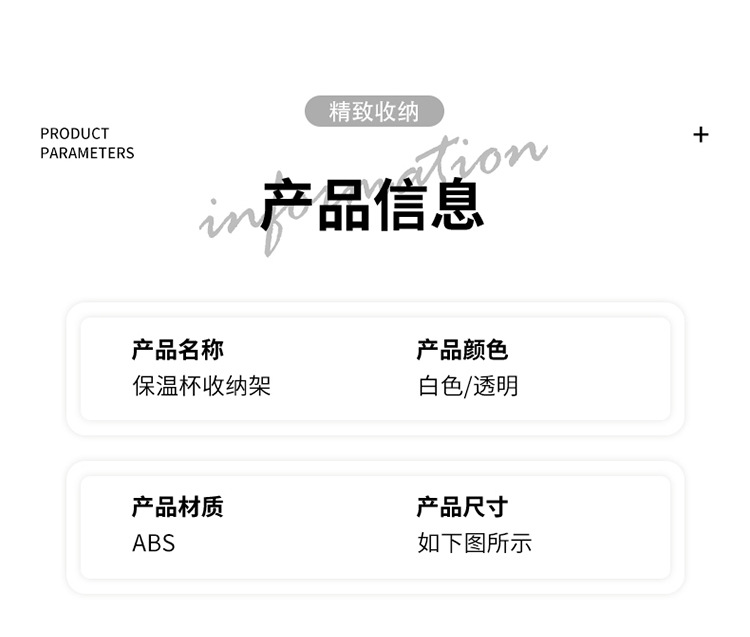 精致收纳

PRODUCT
PARAMETERS

+

information

产品信息

产品名称
保温杯收纳架

产品颜色
白色/透明

产品材质
ABS

产品尺寸
如下图所示