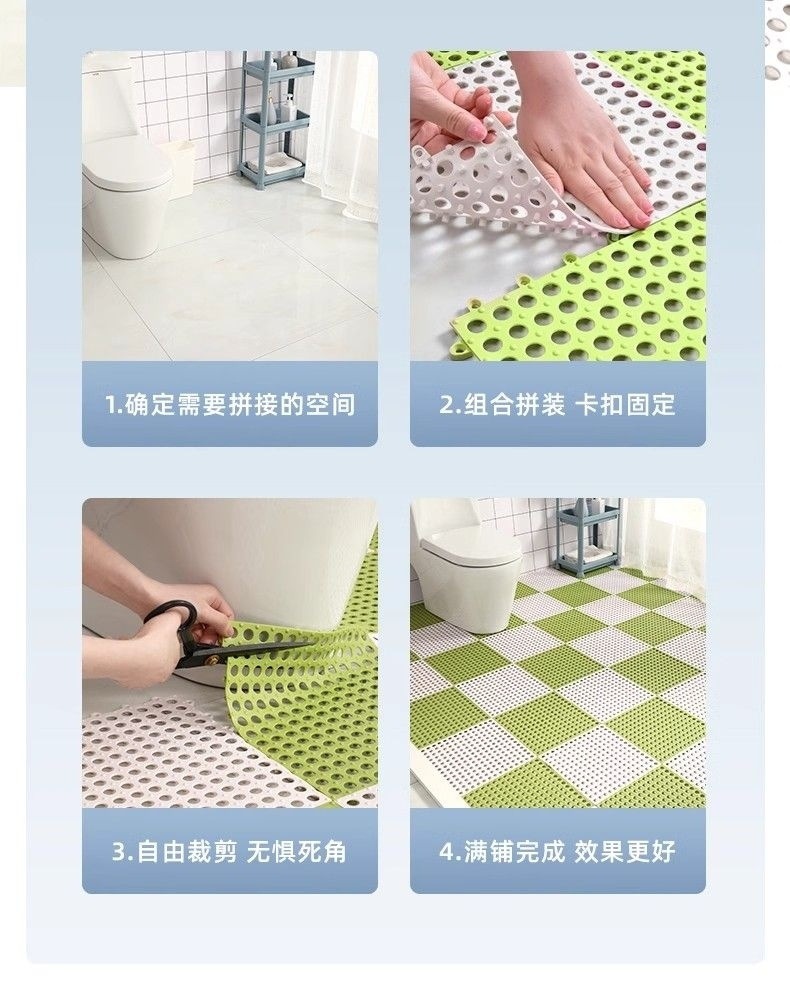 1.确定需要拼接的空间

2.组合拼装 卡扣固定

3.自由裁剪 无惧死角

4.满铺完成 效果更好