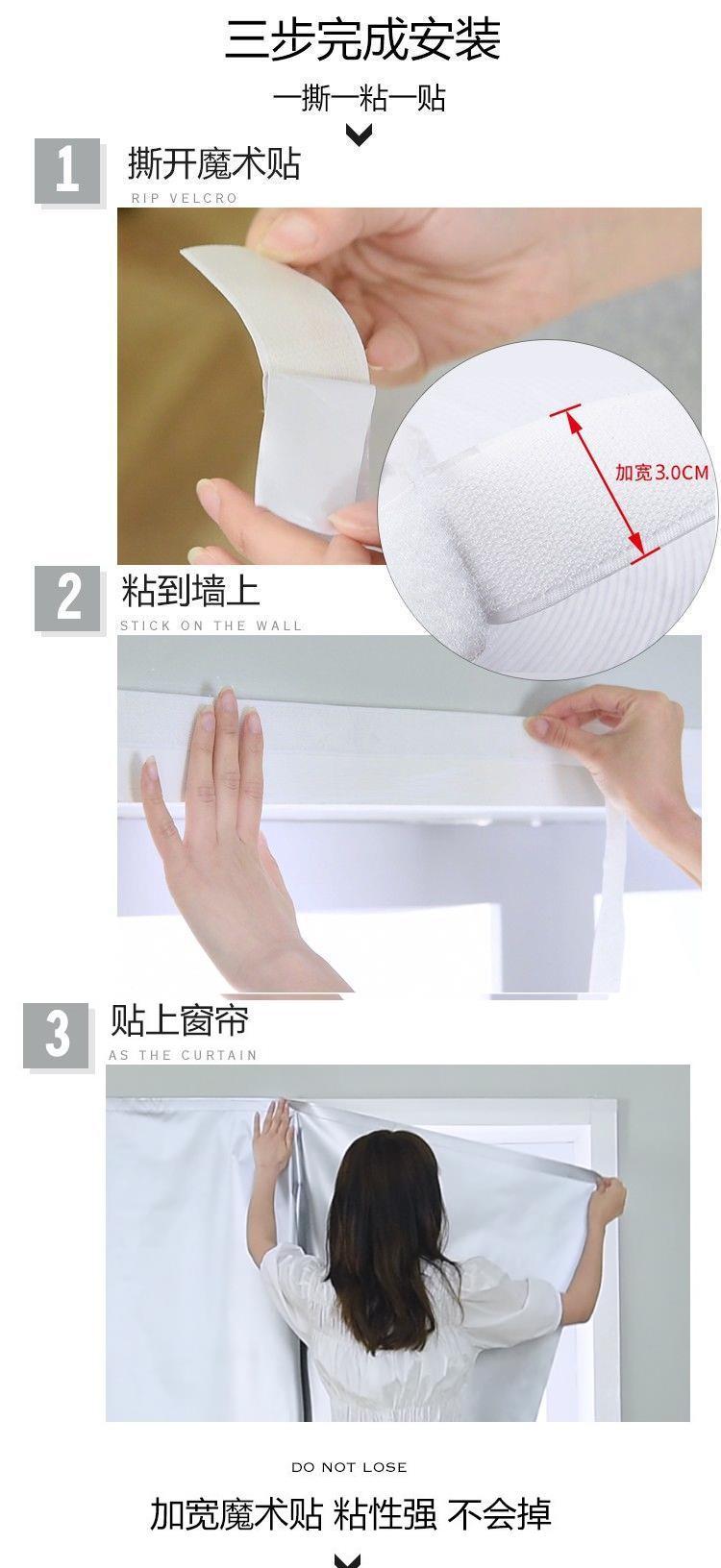 三步完成安装

一撕一粘一贴

1 撕开魔术贴

RIP VELCRO

加宽3.0CM

2 粘到墙上

STICK ON THE WALL

3 贴上窗帘

AS THE CURTAIN

DO NOT LOSE

加宽魔术贴 粘性强 不会掉