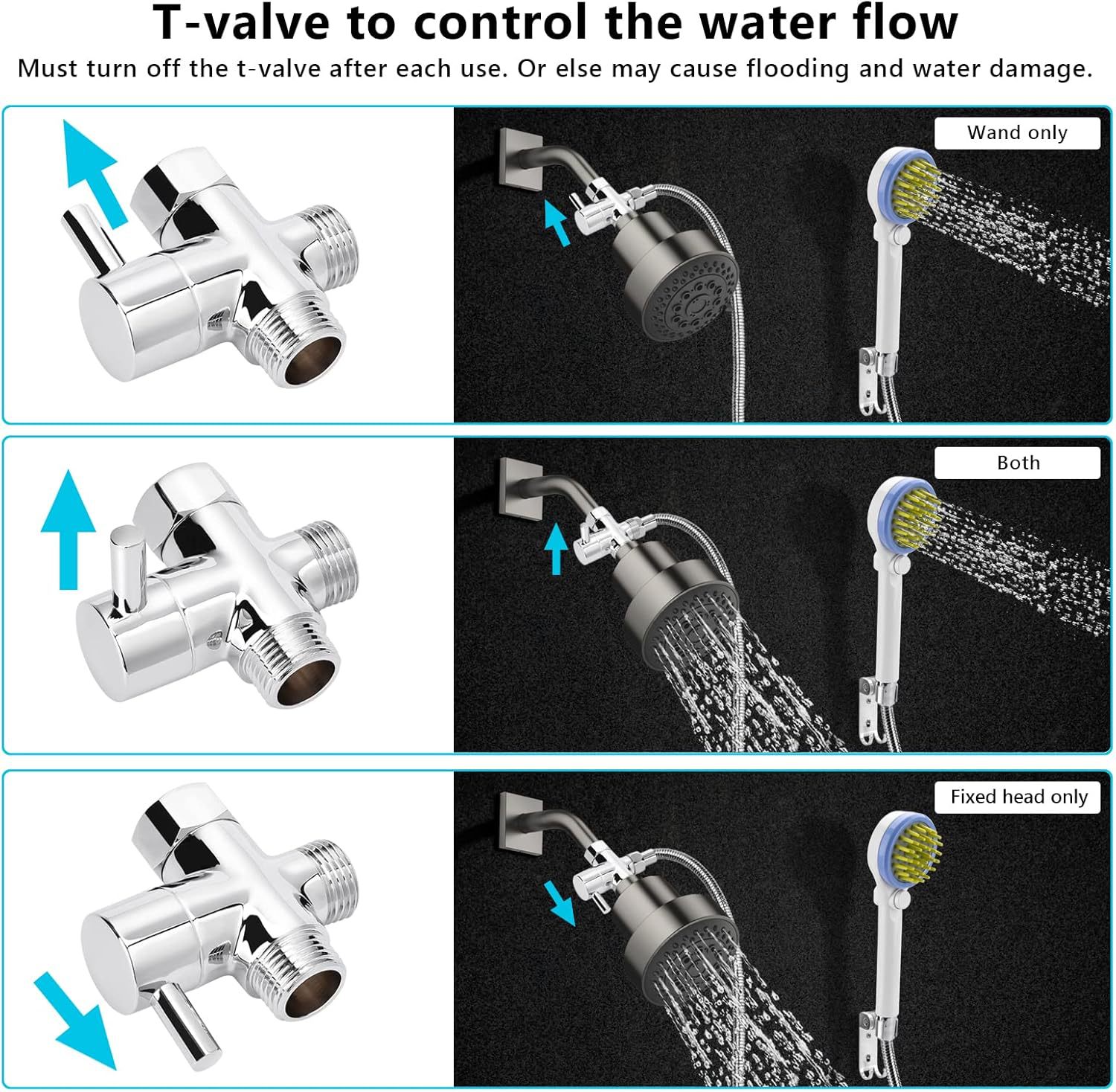 T-valve to control the water flow

Must turn off the t-valve after each use. Or else may cause flooding and water damage.

Wand only

Both

Fixed head only