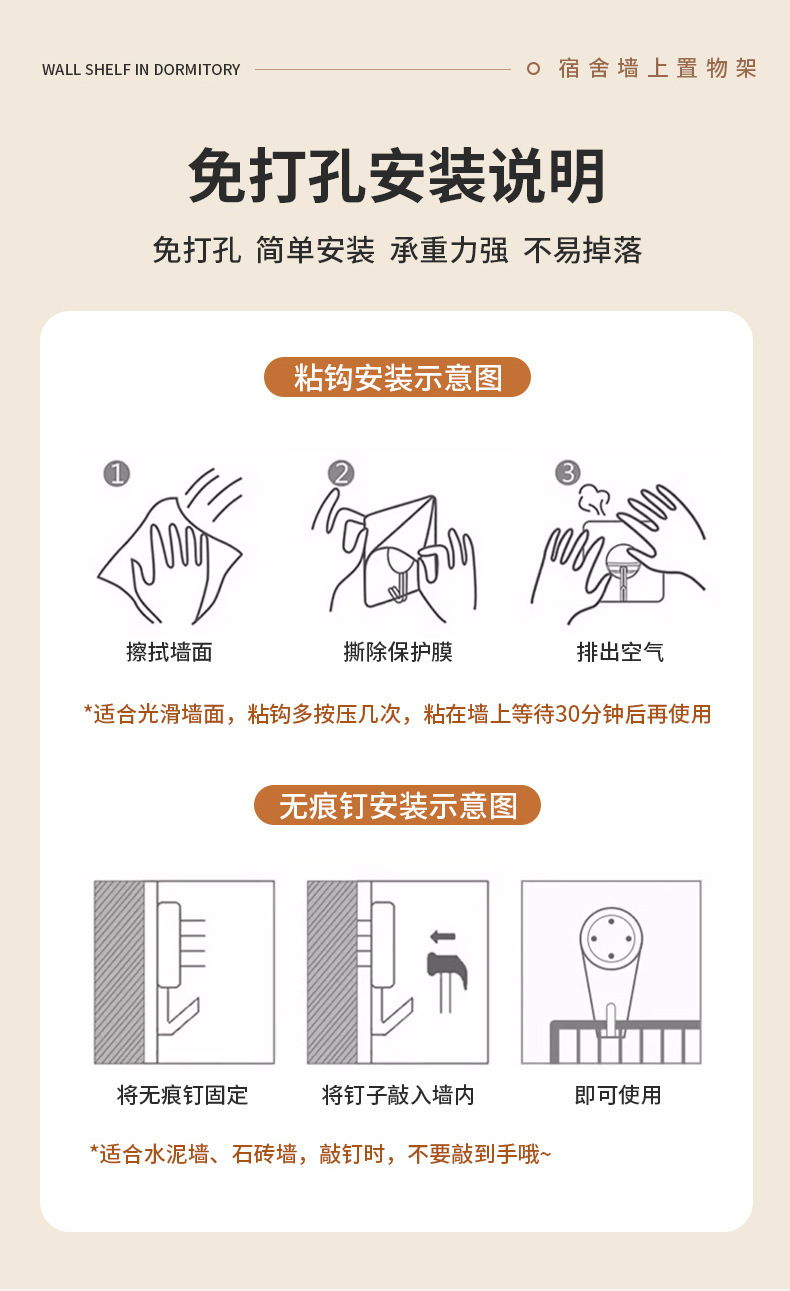 WALL SHELF IN DORMITORY

宿舍墙上置物架

免打孔安装说明

免打孔 简单安装 承重力强 不易掉落

粘钩安装示意图

①

②

③

擦拭墙面

撕除保护膜

排出空气

*适合光滑墙面，粘钩多按压几次，粘在墙上等待30分钟后再使用

无痕钉安装示意图

将无痕钉固定

将钉子敲入墙内

即可使用

*适合水泥墙、石砖墙，敲钉时，不要敲到手哦~