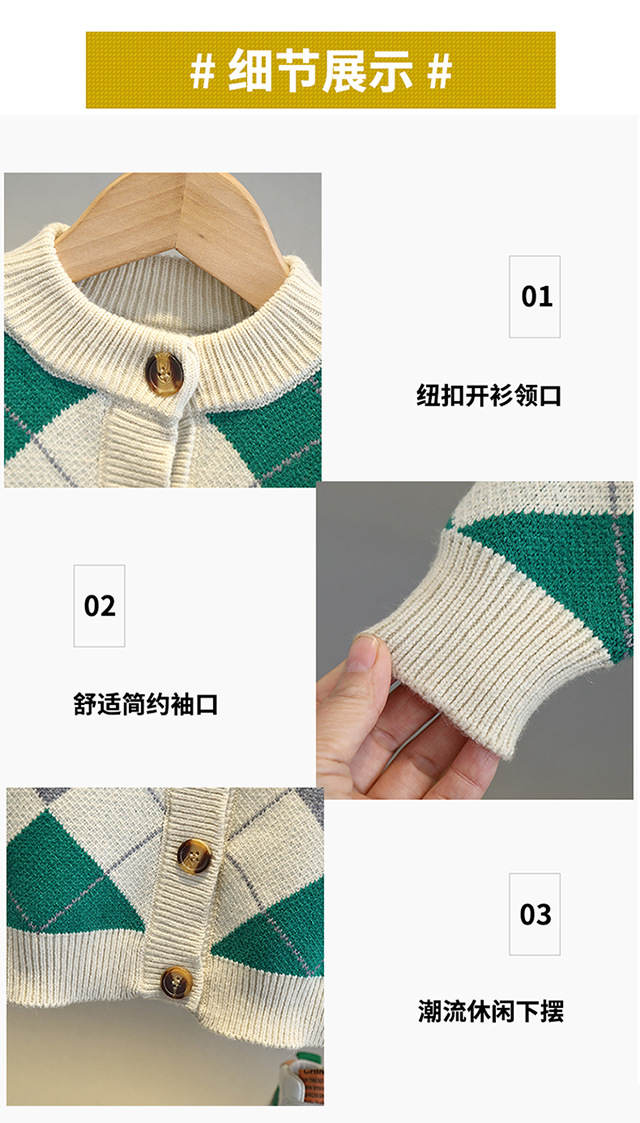 # 细节展示 #

01

纽扣开衫领口

02

舒适简约袖口

03

潮流休闲下摆