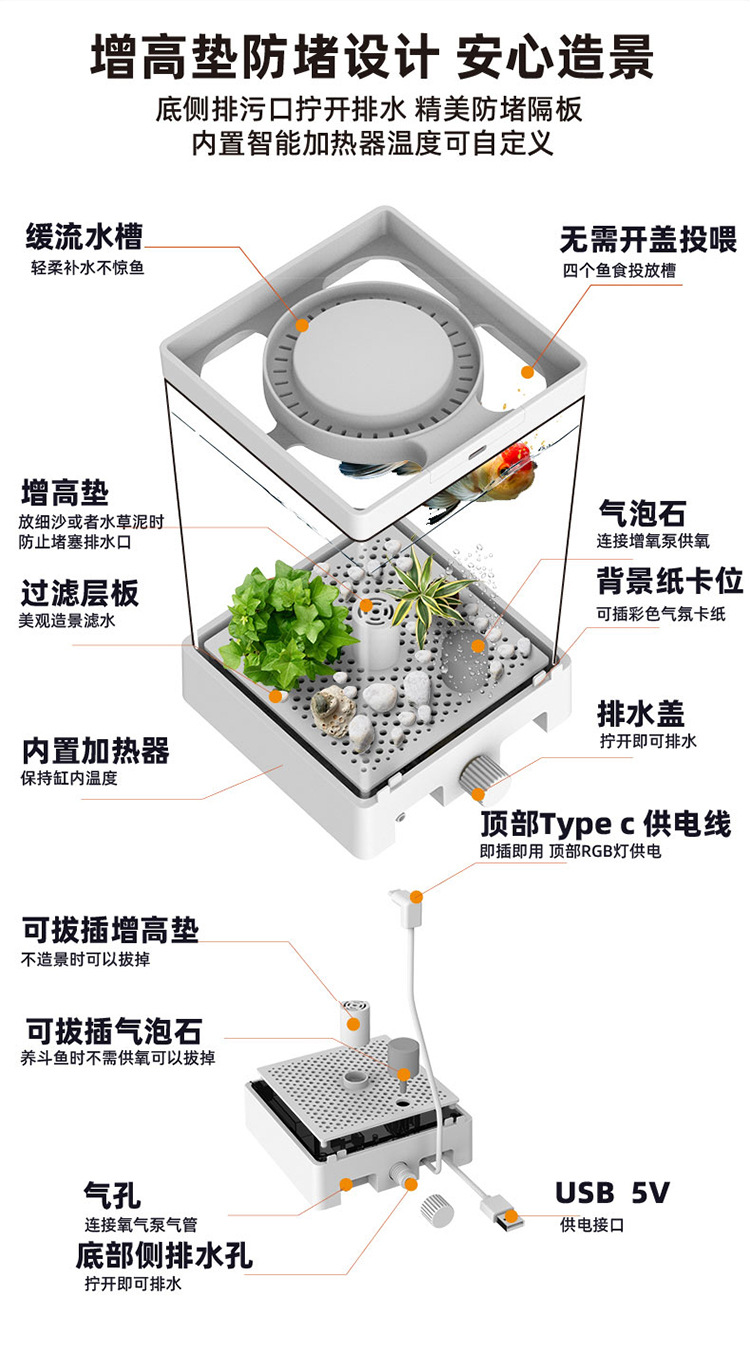 增高垫防堵设计 安心造景

底侧排污口拧开排水 精美防堵隔板
内置智能加热器温度可自定义

缓流水槽
轻柔补水不惊鱼

无需开盖投喂
四个鱼食投放槽

增高垫
放细沙或者水草泥时
防止堵塞排水口

气泡石
连接增氧泵供氧

过滤层板
美观造景滤水

背景纸卡位
可插彩色气氛卡纸

排水盖
拧开即可排水

内置加热器
保持缸内温度

顶部Type c 供电线
即插即用 顶部RGB灯供电

可拔插增高垫
不造景时可以拔掉

可拔插气泡石
养斗鱼时不需供氧可以拔掉

气孔
连接氧气泵气管

USB 5V
供电接口

底部侧排水孔
拧开即可排水