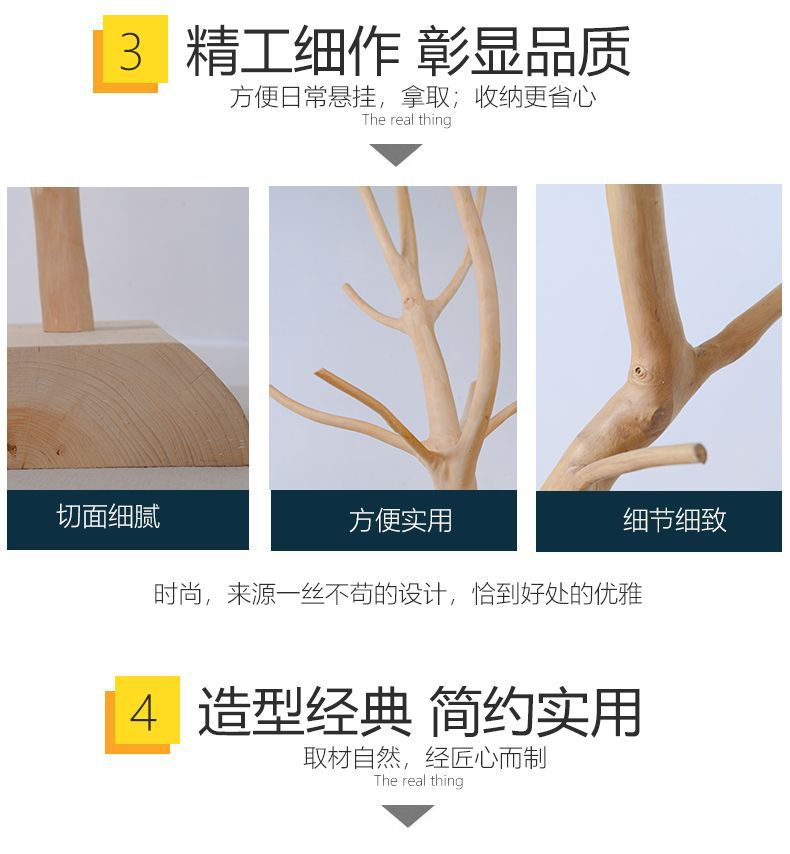 3 精工细作 彰显品质

方便日常悬挂，拿取；收纳更省心

The real thing

切面细腻

方便实用

细节细致

时尚，来源一丝不苟的设计，恰到好处的优雅

4 造型经典 简约实用

取材自然，经匠心而制

The real thing