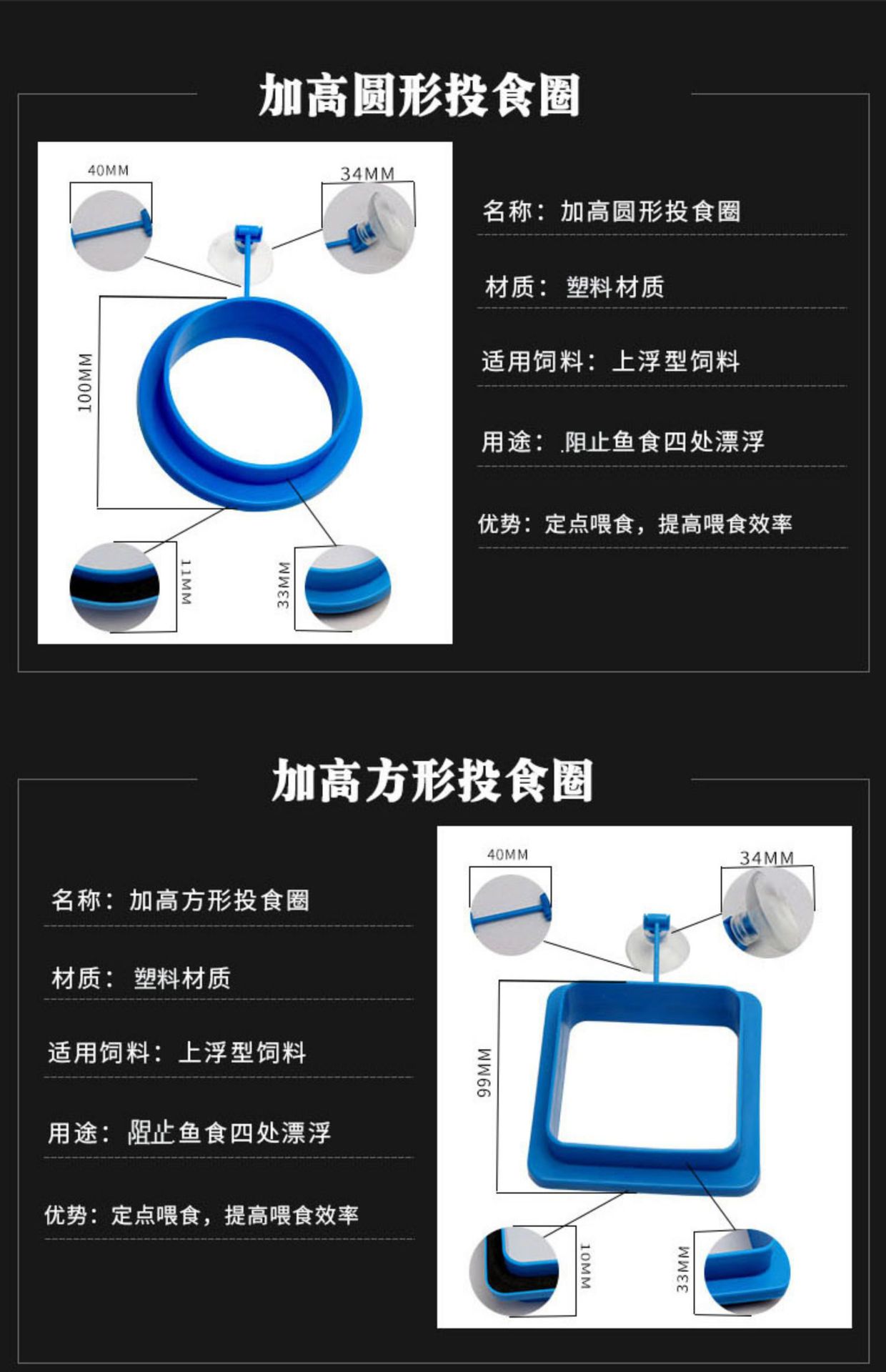 加高圆形投食圈

40MM

34MM

100MM

11MM

33MM

名称：加高圆形投食圈

材质：塑料材质

适用饲料：上浮型饲料

用途：阻止鱼食四处漂浮

优势：定点喂食，提高喂食效率

加高方形投食圈

名称：加高方形投食圈

材质：塑料材质

适用饲料：上浮型饲料

用途：阻止鱼食四处漂浮

优势：定点喂食，提高喂食效率

40MM

34MM

99MM

10MM

33MM