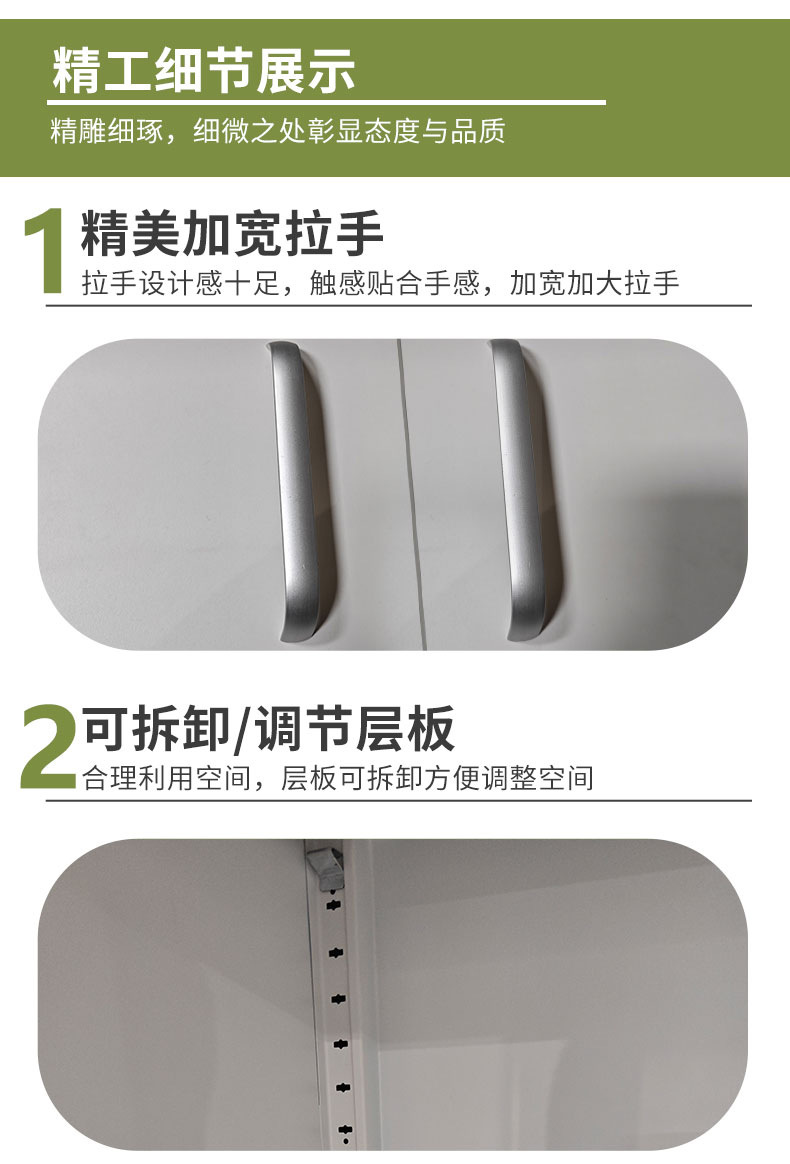 精工细节展示

精雕细琢，细微之处彰显态度与品质

1 精美加宽拉手

拉手设计感十足，触感贴合手感，加宽加大拉手

2 可拆卸/调节层板

合理利用空间，层板可拆卸方便调整空间