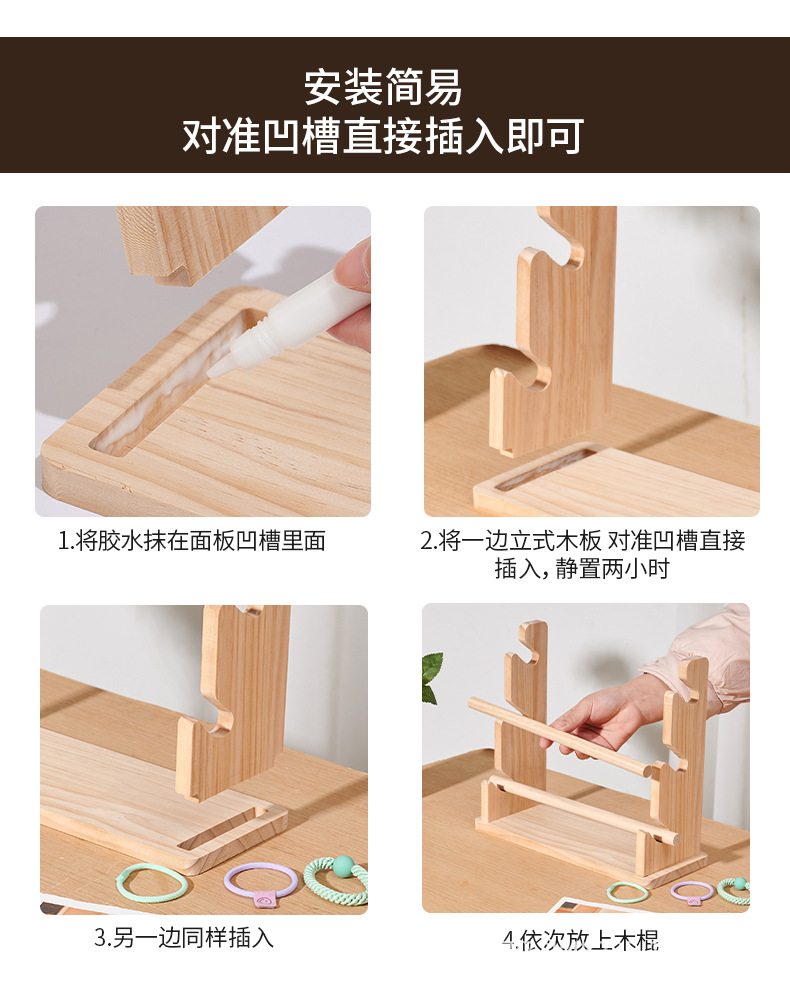 安装简易
对准凹槽直接插入即可

1.将胶水抹在面板凹槽里面

2.将一边立式木板 对准凹槽直接插入，静置两小时

3.另一边同样插入

4.依次放上木棍