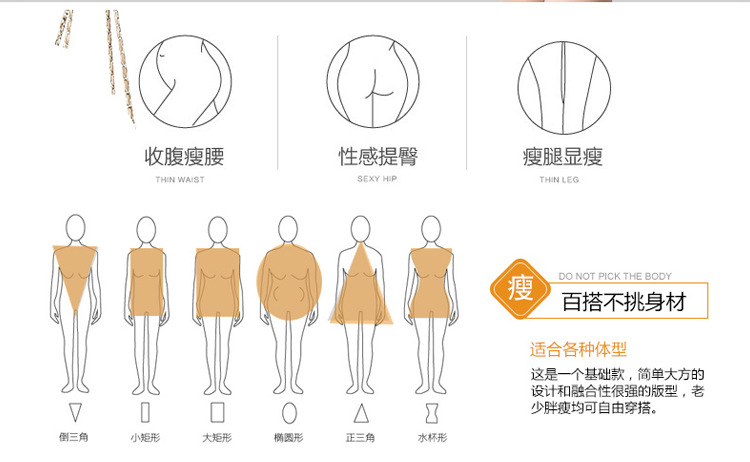 收腹瘦腰
THIN WAIST

性感提臀
SEXY HIP

瘦腿显瘦
THIN LEG

倒三角

小矩形

大矩形

椭圆形

正三角

水杯形

瘦
DO NOT PICK THE BODY
百搭不挑身材

适合各种体型

这是一个基础款，简单大方的设计和融合性很强的版型，老少胖瘦均可自由穿搭。