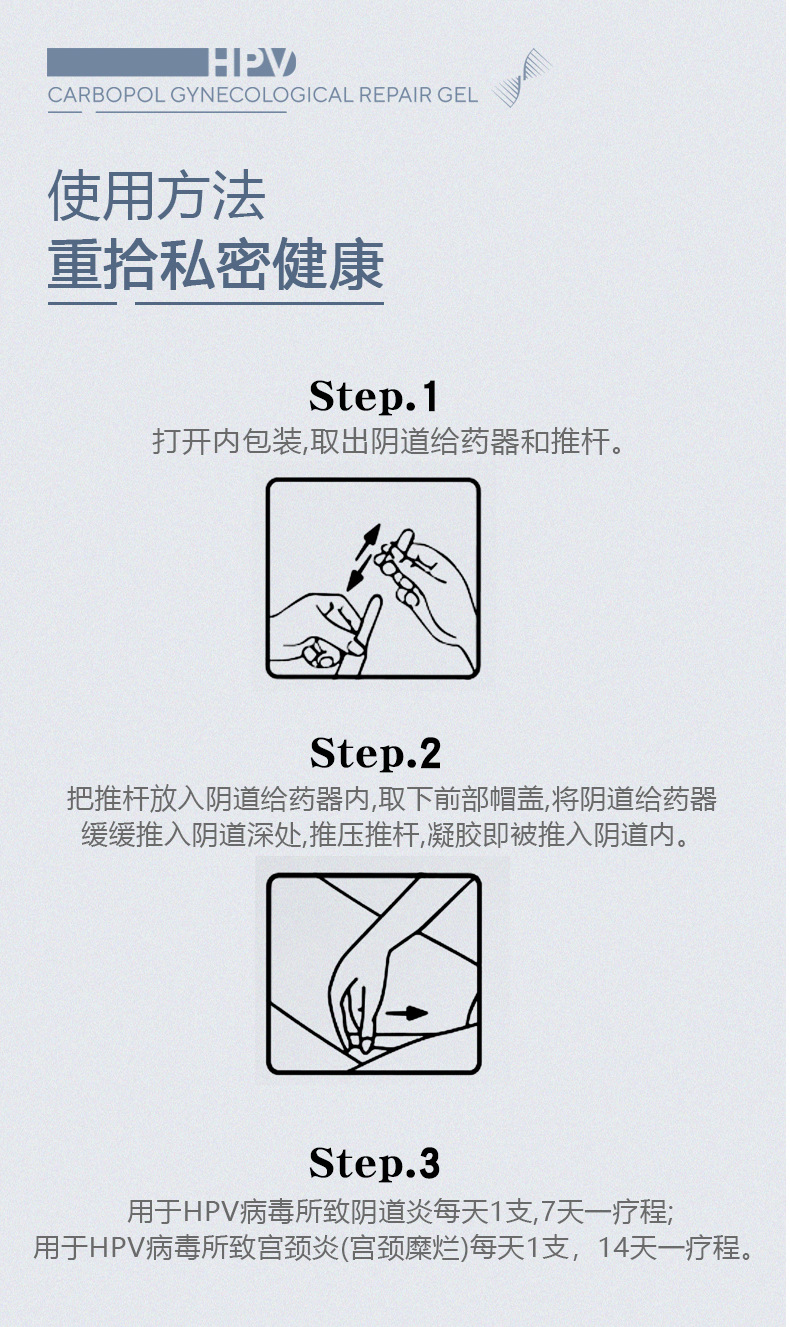 HPV
CARBOPOL GYNECOLOGICAL REPAIR GEL

使用方法
重拾私密健康

Step.1
打开内包装,取出阴道给药器和推杆。

Step.2
把推杆放入阴道给药器内,取下前部帽盖,将阴道给药器缓缓推入阴道深处,推压推杆,凝胶即被推入阴道内。

Step.3
用于HPV病毒所致阴道炎每天1支,7天一疗程;
用于HPV病毒所致宫颈炎(宫颈糜烂)每天1支，14天一疗程。