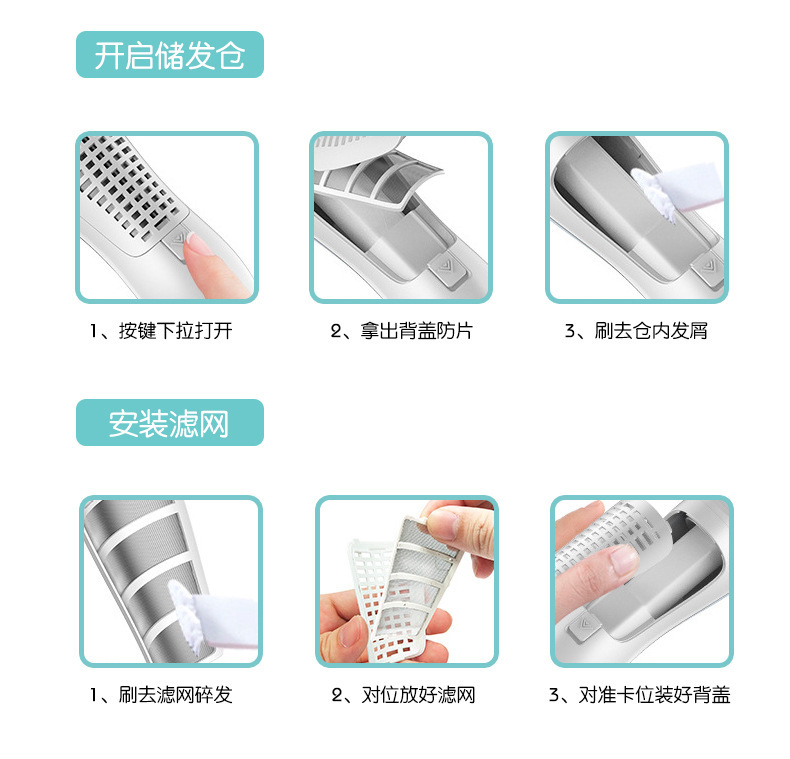 开启储发仓

1、按键下拉打开

2、拿出背盖防片

3、刷去仓内发屑

安装滤网

1、刷去滤网碎发

2、对位放好滤网

3、对准卡位装好背盖