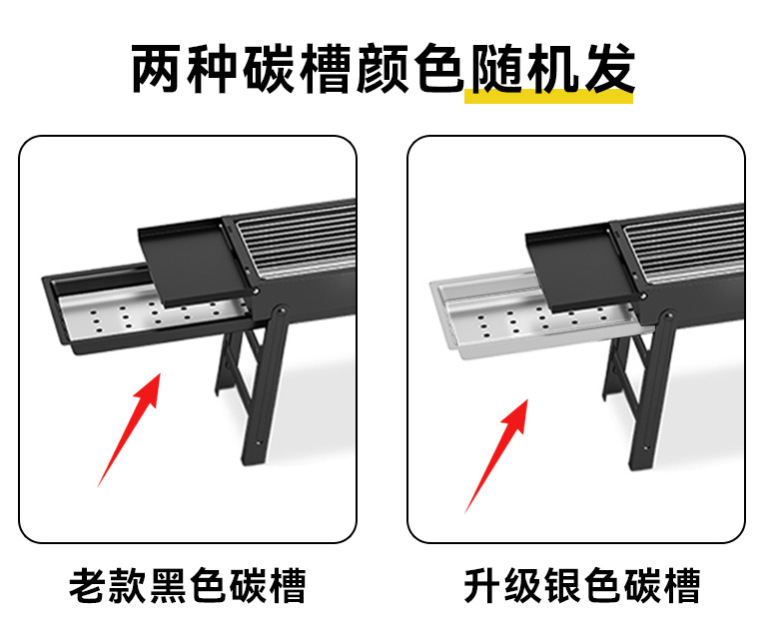 两种碳槽颜色随机发

老款黑色碳槽

升级银色碳槽