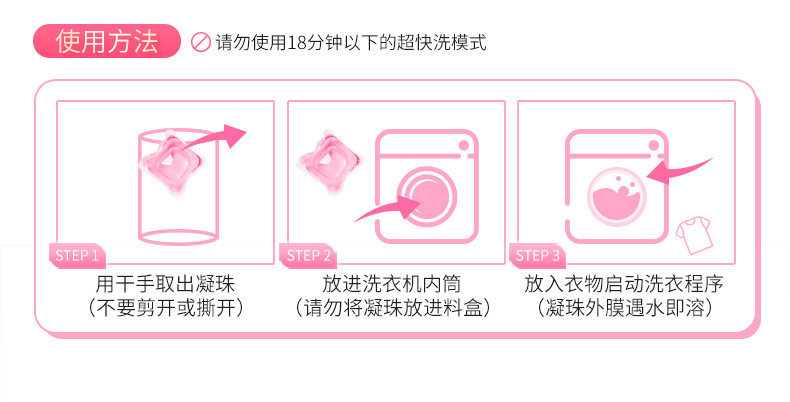 使用方法

请勿使用18分钟以下的超快洗模式

STEP 1
用干手取出凝珠
（不要剪开或撕开）

STEP 2
放进洗衣机内筒
（请勿将凝珠放进料盒）

STEP 3
放入衣物启动洗衣程序
（凝珠外膜遇水即溶）