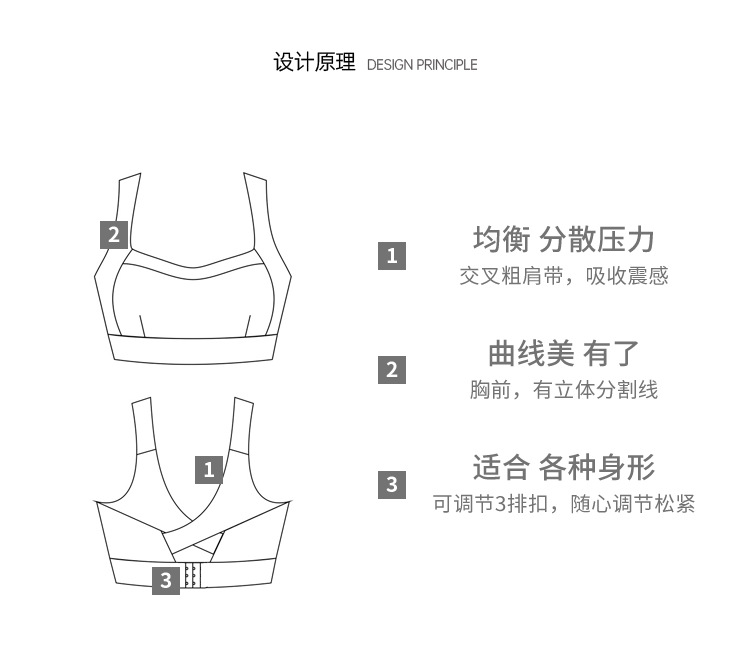 设计原理 DESIGN PRINCIPLE

2

1

3

1 均衡 分散压力
交叉粗肩带，吸收震感

2 曲线美 有了
胸前，有立体分割线

3 适合 各种身形
可调节3排扣，随心调节松紧