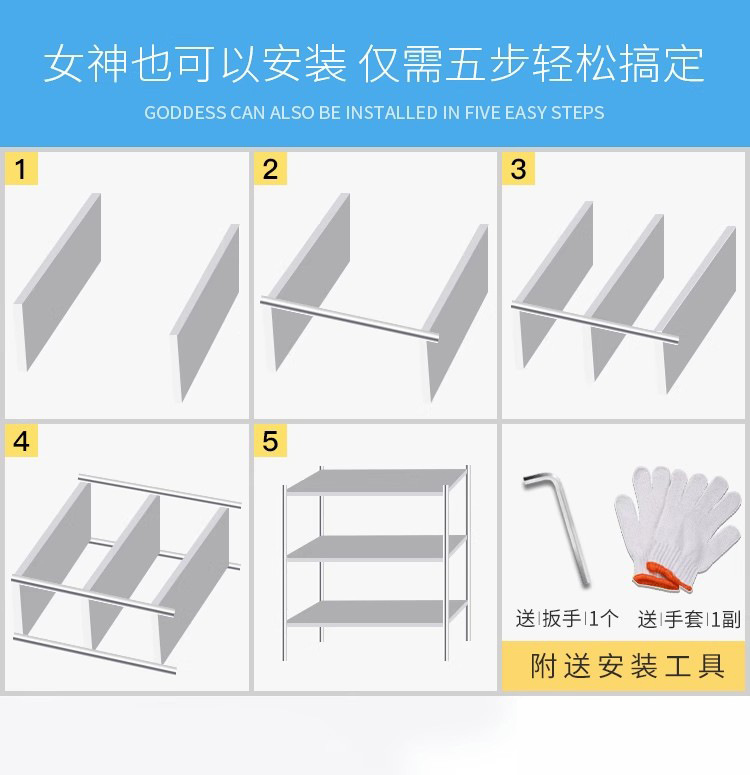 女神也可以安装 仅需五步轻松搞定

GODDESS CAN ALSO BE INSTALLED IN FIVE EASY STEPS

1

2

3

4

5

送|扳手|1个 送|手套|1副

附送安装工具