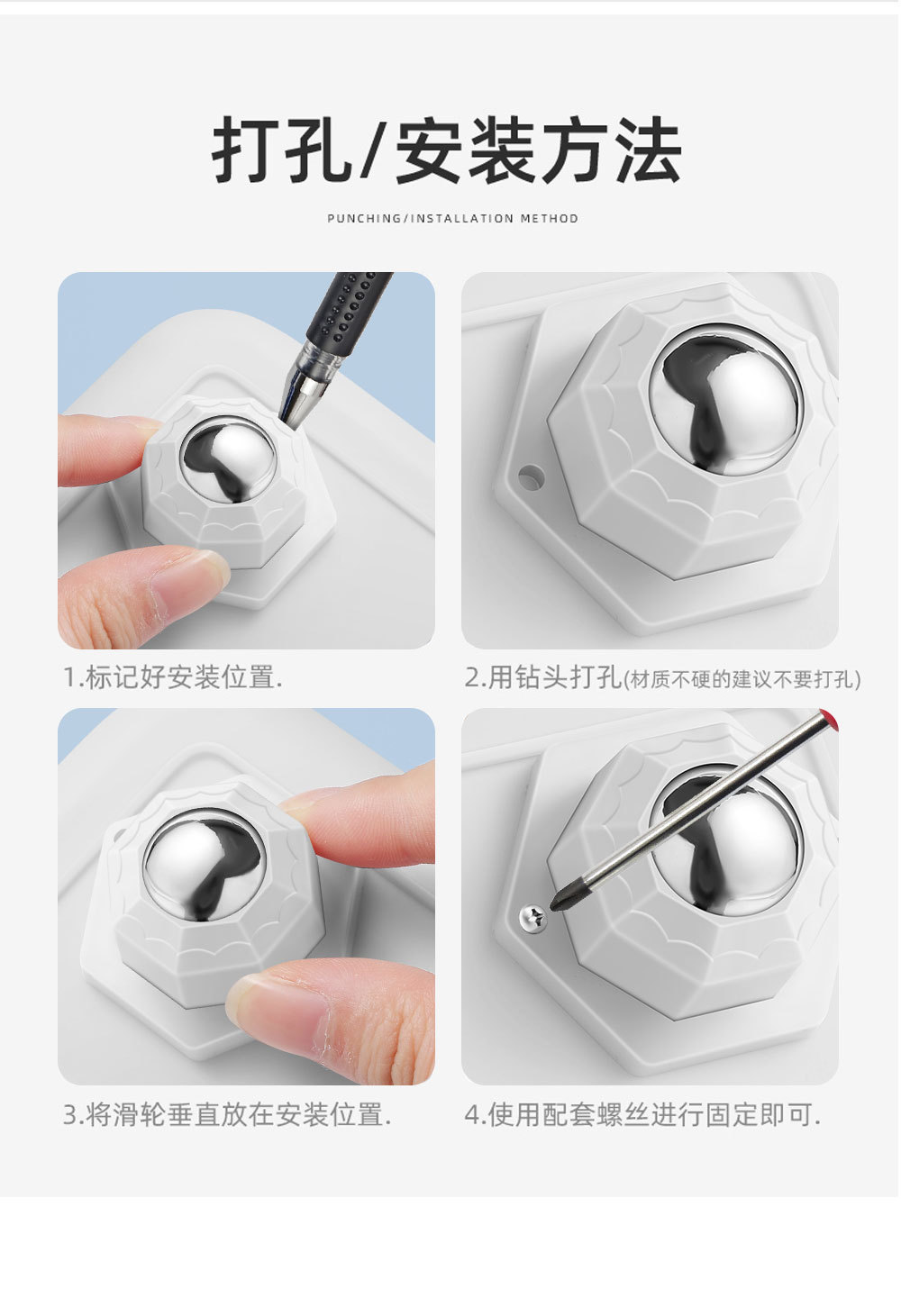 打孔/安装方法

PUNCHING/INSTALLATION METHOD

1.标记好安装位置.

2.用钻头打孔(材质不硬的建议不要打孔)

3.将滑轮垂直放在安装位置.

4.使用配套螺丝进行固定即可.