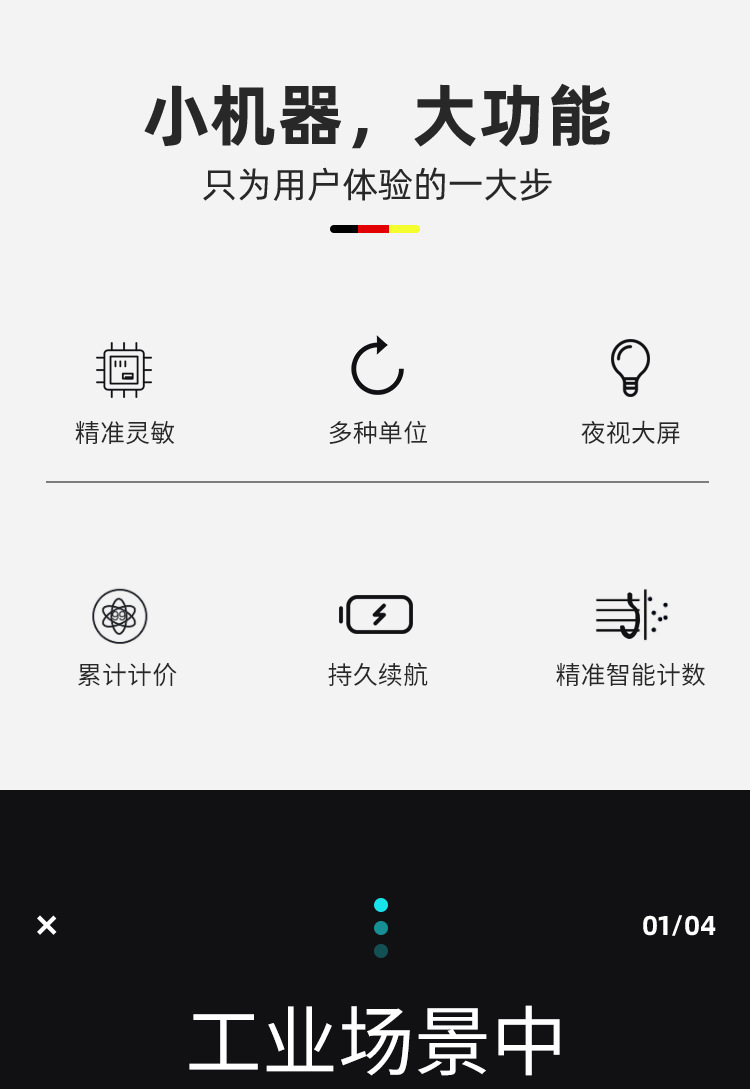 小机器，大功能

只为用户体验的一大步

精准灵敏

多种单位

夜视大屏

累计计价

持久续航

精准智能计数

×

01/04

工业场景中