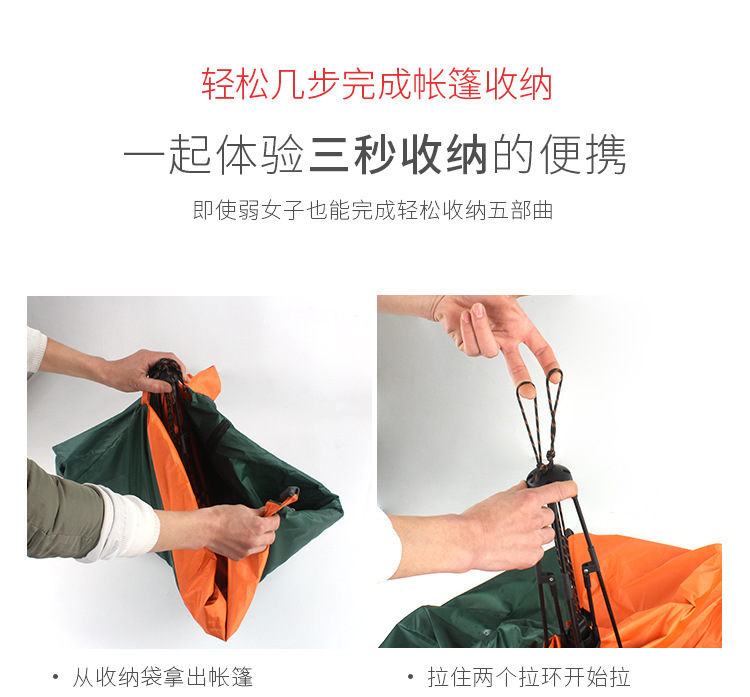 轻松几步完成帐篷收纳

一起体验三秒收纳的便携

即使弱女子也能完成轻松收纳五部曲

• 从收纳袋拿出帐篷

• 拉住两个拉环开始拉