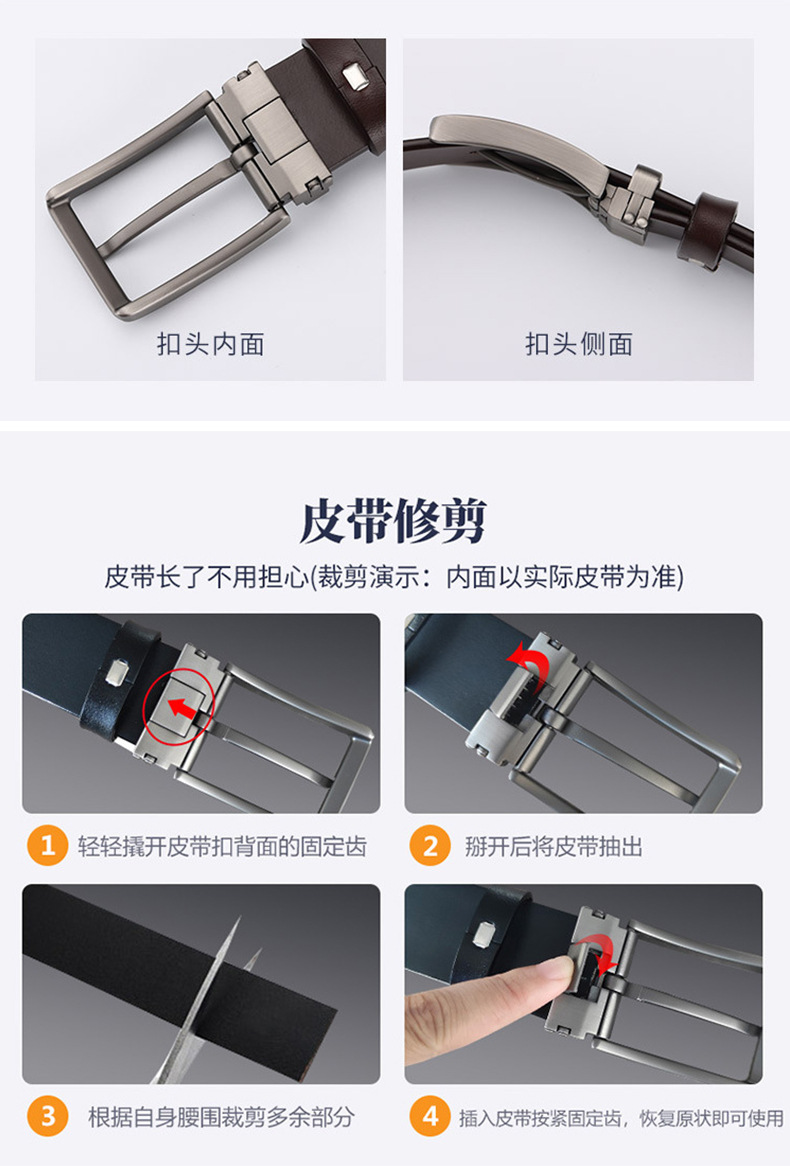 扣头内面

扣头侧面

皮带修剪

皮带长了不用担心(裁剪演示：内面以实际皮带为准)

1 轻轻撬开皮带扣背面的固定齿

2 掰开后将皮带抽出

3 根据自身腰围裁剪多余部分

4 插入皮带按紧固定齿，恢复原状即可使用