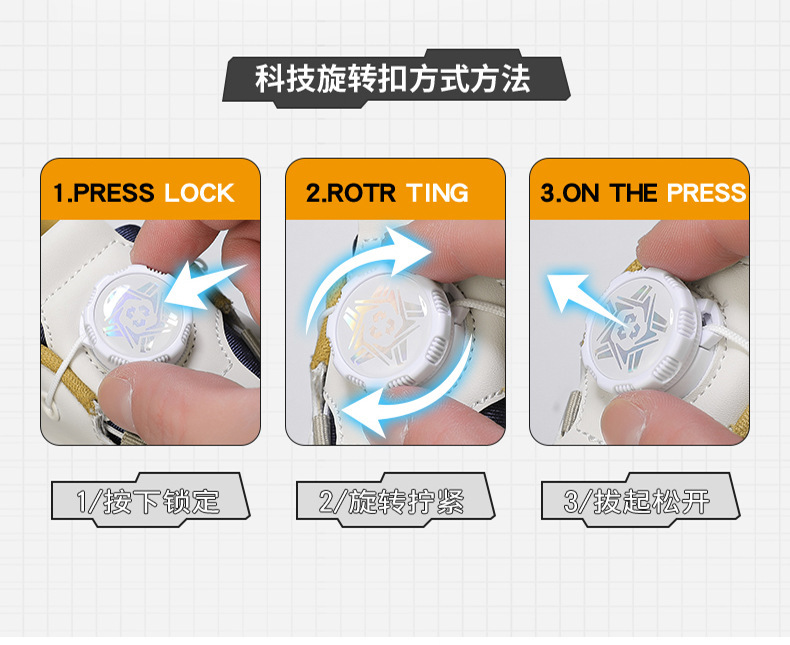 科技旋转扣方式方法

1.PRESS LOCK

2.ROTR TING

3.ON THE PRESS

1/按下锁定

2/旋转拧紧

3/拔起松开