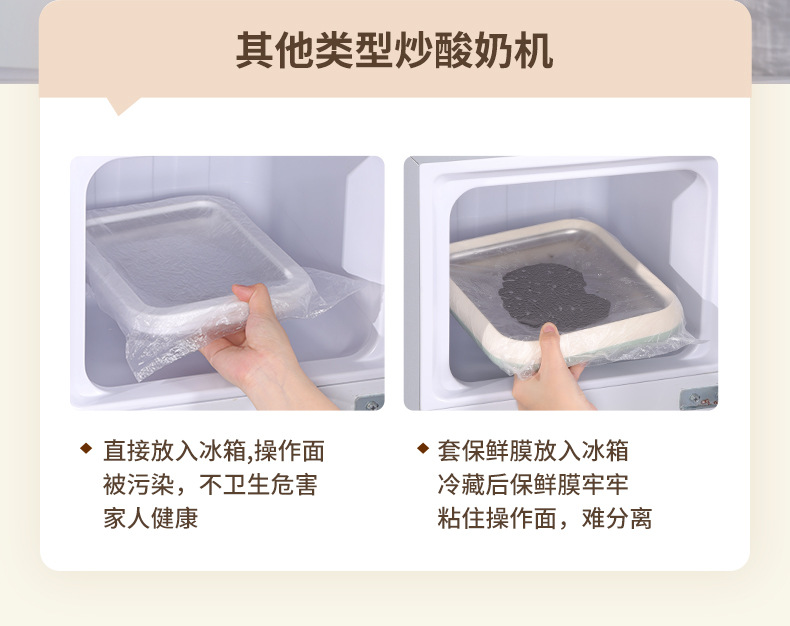 其他类型炒酸奶机

◆ 直接放入冰箱,操作面被污染，不卫生危害家人健康

◆ 套保鲜膜放入冰箱冷藏后保鲜膜牢牢粘住操作面，难分离