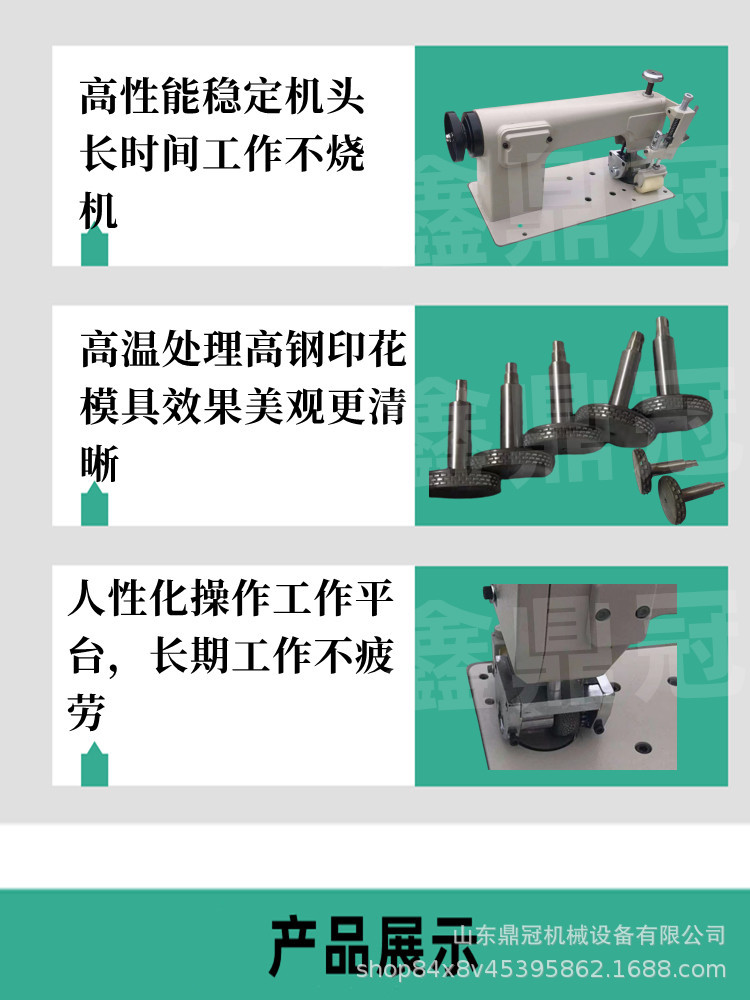 高性能稳定机头长时间工作不烧机

鑫鼎冠

高温处理高钢印花模具效果美观更清晰

鑫鼎冠

人性化操作工作平台，长期工作不疲劳

鑫鼎冠

产品展示

山东鼎冠机械设备有限公司
shop84x8v45395862.1688.com