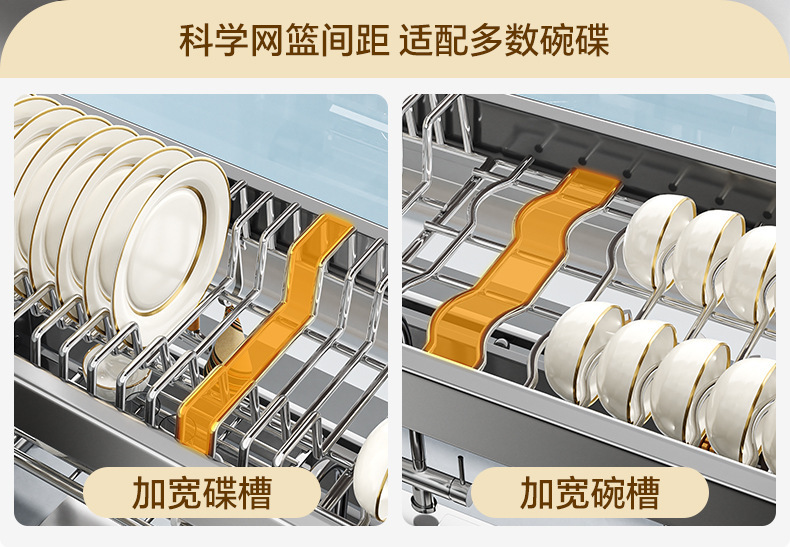 科学网篮间距 适配多数碗碟

加宽碟槽

加宽碗槽