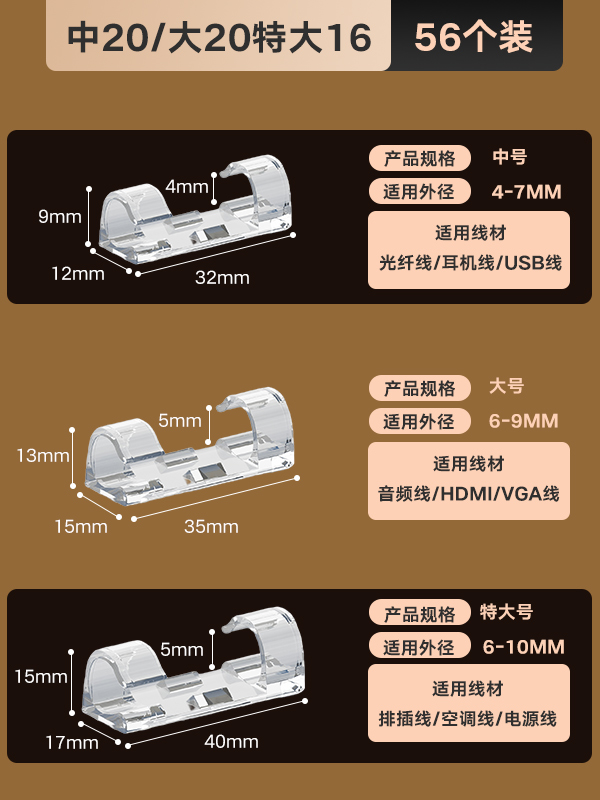 中20/大20特大16 56个装

4mm
9mm
12mm
32mm

产品规格 中号
适用外径 4-7MM
适用线材
光纤线/耳机线/USB线

5mm
13mm
15mm
35mm

产品规格 大号
适用外径 6-9MM
适用线材
音频线/HDMI/VGA线

5mm
15mm
17mm
40mm

产品规格 特大号
适用外径 6-10MM
适用线材
排插线/空调线/电源线